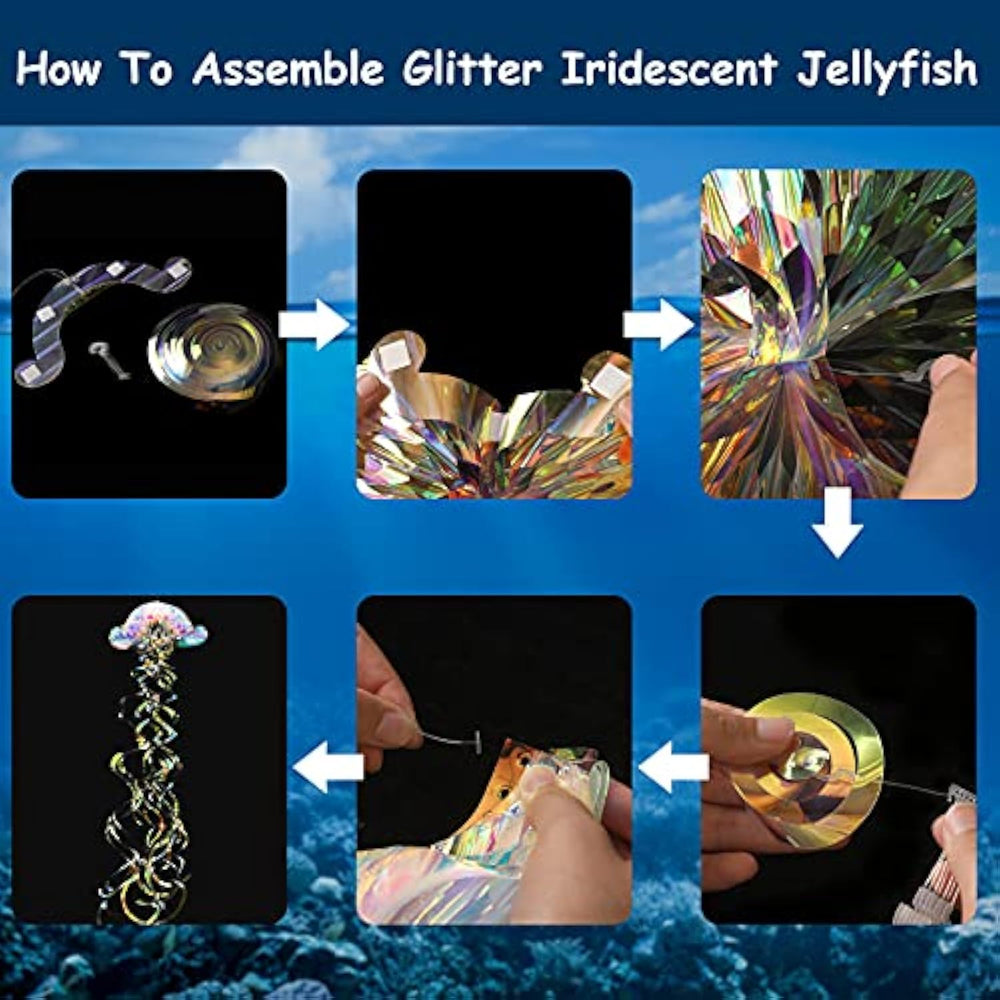 How To Assemble Glitter Iridescent Jellyfish