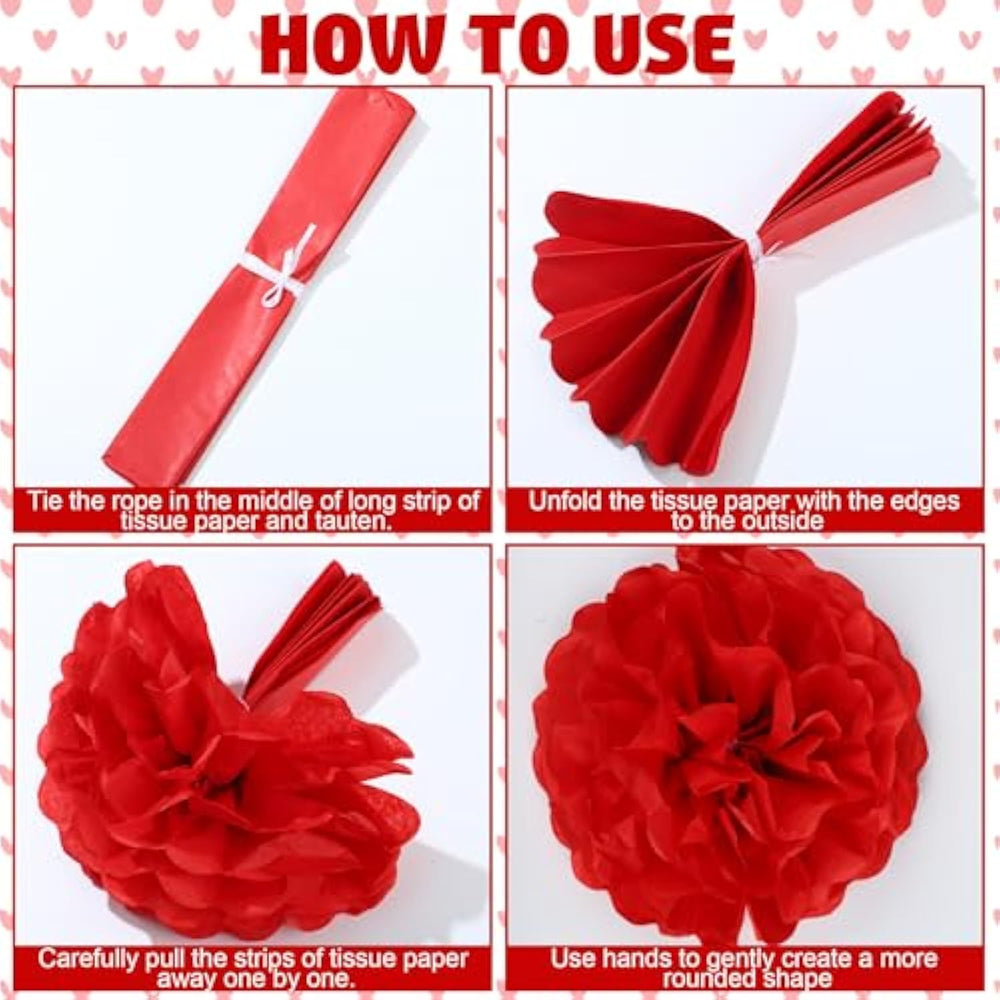 HOW TO USE

Tie the rope in the middle of long strip of tissue paper and tauten.

Unfold the tissue paper with the edges to the outside

Carefully pull the strips of tissue paper away one by one.

Use hands to gently create a more rounded shape