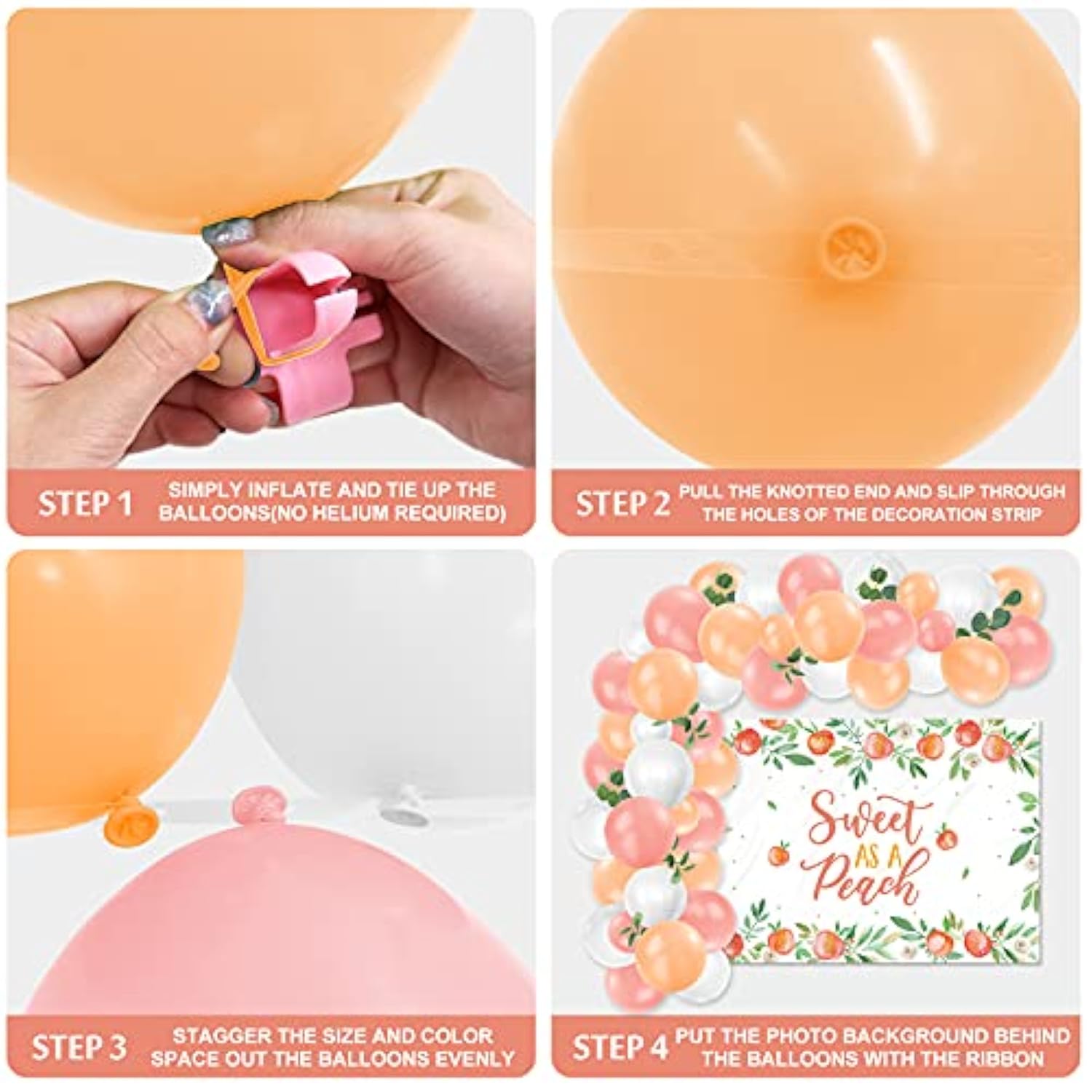 STEP 1 SIMPLY INFLATE AND TIE UP THE BALLOONS(NO HELIUM REQUIRED)

STEP 2 PULL THE KNOTTED END AND SLIP THROUGH THE HOLES OF THE DECORATION STRIP

STEP 3 STAGGER THE SIZE AND COLOR SPACE OUT THE BALLOONS EVENLY

Sweet AS A Peach

STEP 4 PUT THE PHOTO BACKGROUND BEHIND THE BALLOONS WITH THE RIBBON