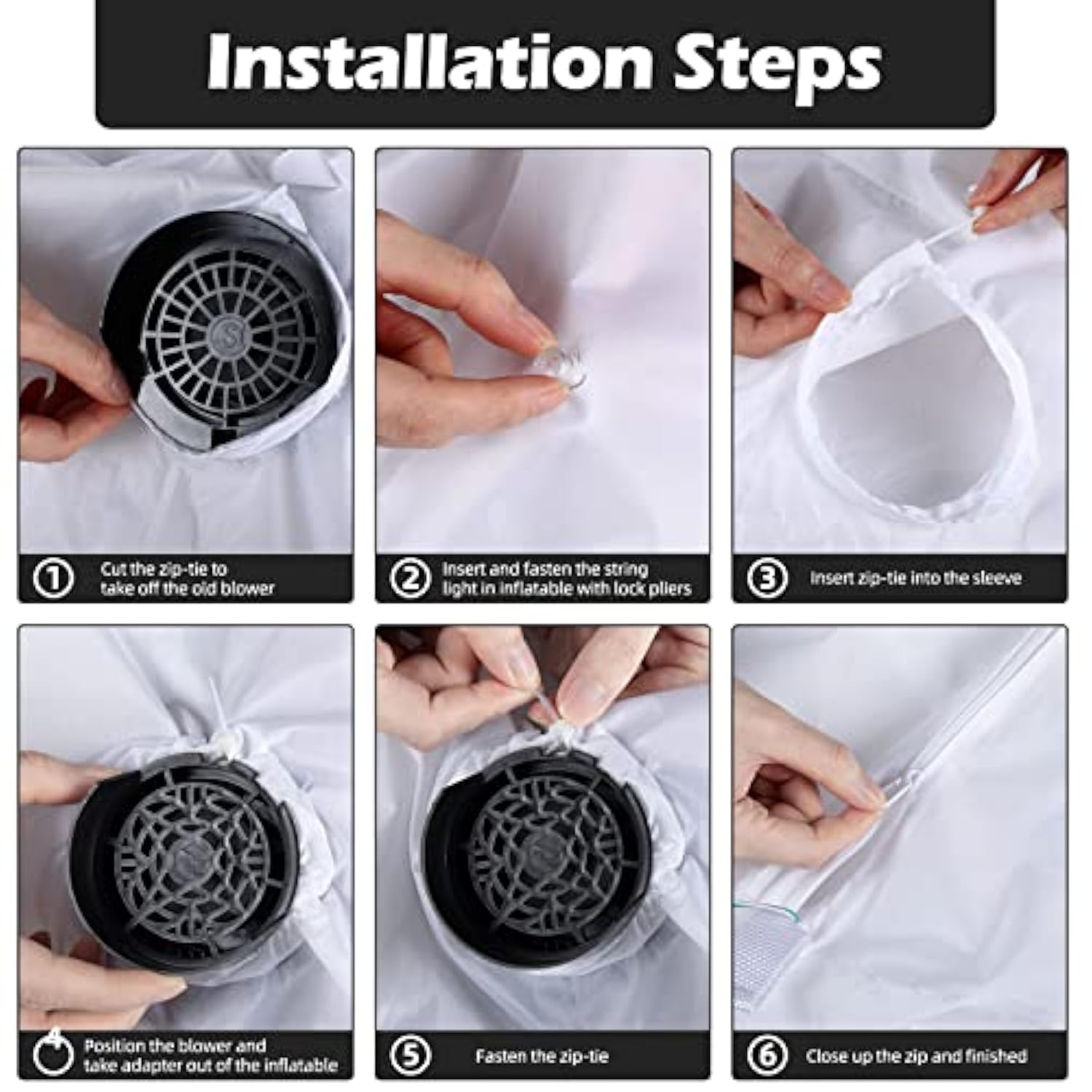 Installation Steps

① Cut the zip-tie to take off the old blower

② Insert and fasten the string light in inflatable with lock pliers

③ Insert zip-tie into the sleeve

4 Position the blower and take adapter out of the inflatable

⑤ Fasten the zip-tie

⑥ Close up the zip and finished