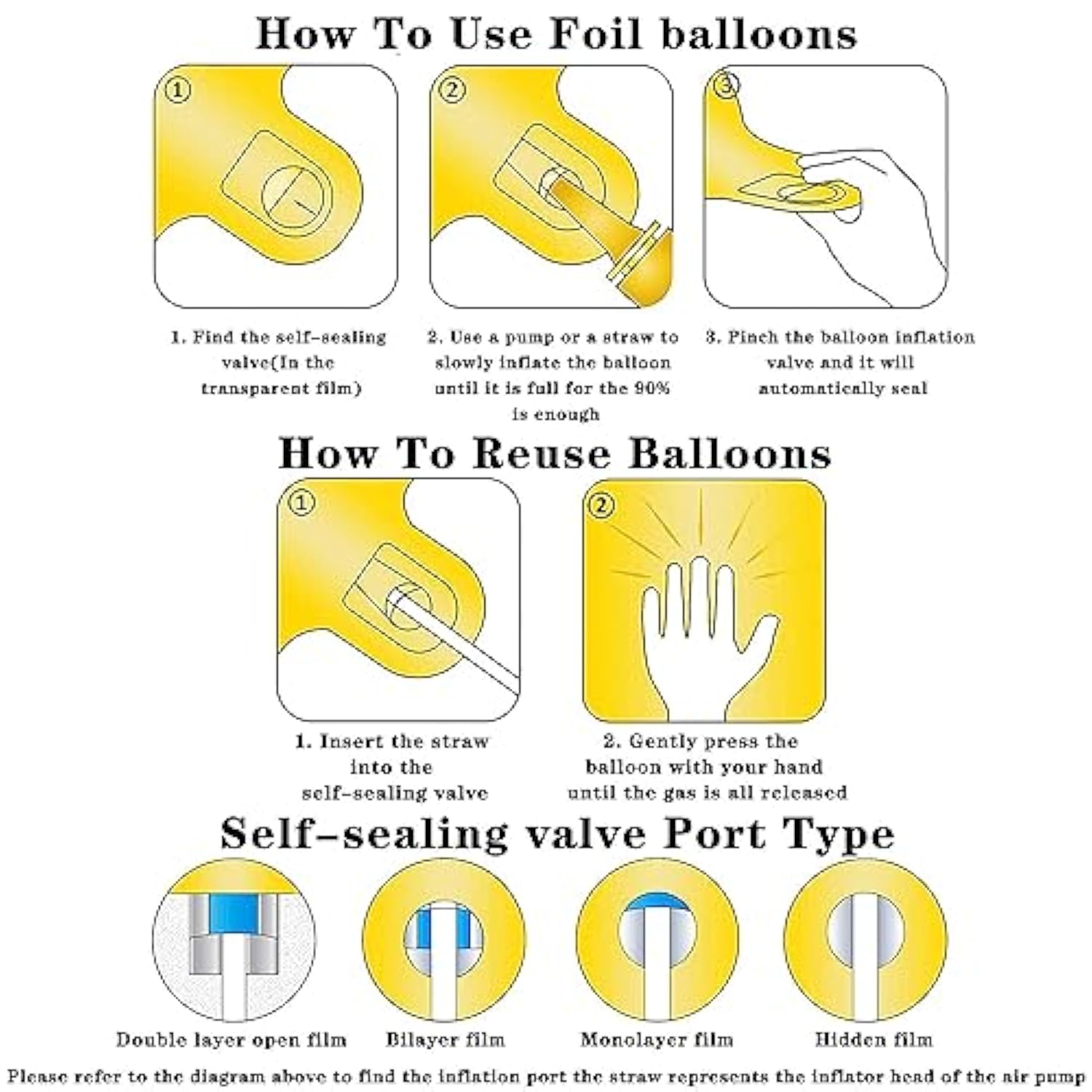 How To Use Foil balloons

①

②

③

1. Find the self-sealing valve(In the transparent film)

2. Use a pump or a straw to slowly inflate the balloon until it is full for the 90% is enough

3. Pinch the balloon inflation valve and it will automatically seal

How To Reuse Balloons

①

②

1. Insert the straw into the self-sealing valve

2. Gently press the balloon with your hand until the gas is all released

Self-sealing valve Port Type

Double layer open film

Bilayer film

Monolayer film

Hidden film

Please refer to the diagram above to find the inflation port the straw represents the inflator head of the air pump