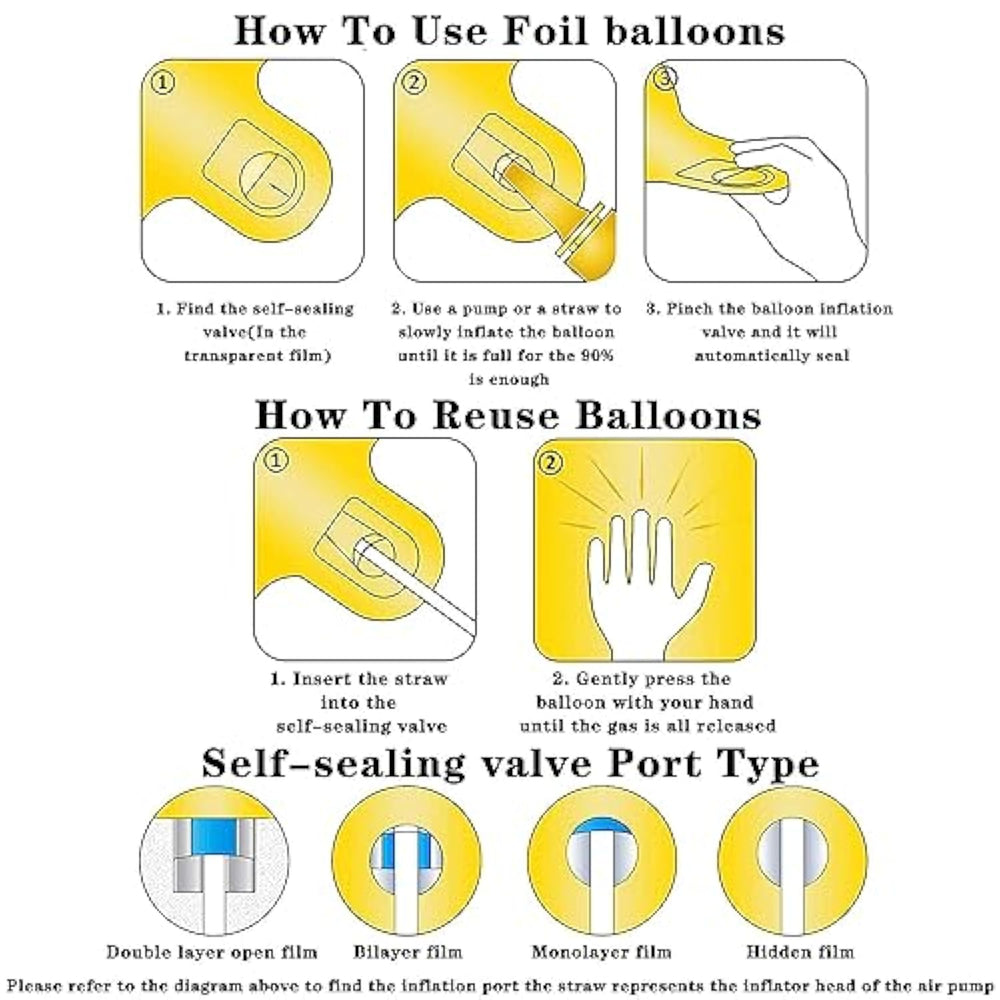 How To Use Foil balloons

①

②

③

1. Find the self-sealing valve(In the transparent film)

2. Use a pump or a straw to slowly inflate the balloon until it is full for the 90% is enough

3. Pinch the balloon inflation valve and it will automatically seal

How To Reuse Balloons

①

②

1. Insert the straw into the self-sealing valve

2. Gently press the balloon with your hand until the gas is all released

Self-sealing valve Port Type

Double layer open film

Bilayer film

Monolayer film

Hidden film

Please refer to the diagram above to find the inflation port the straw represents the inflator head of the air pump