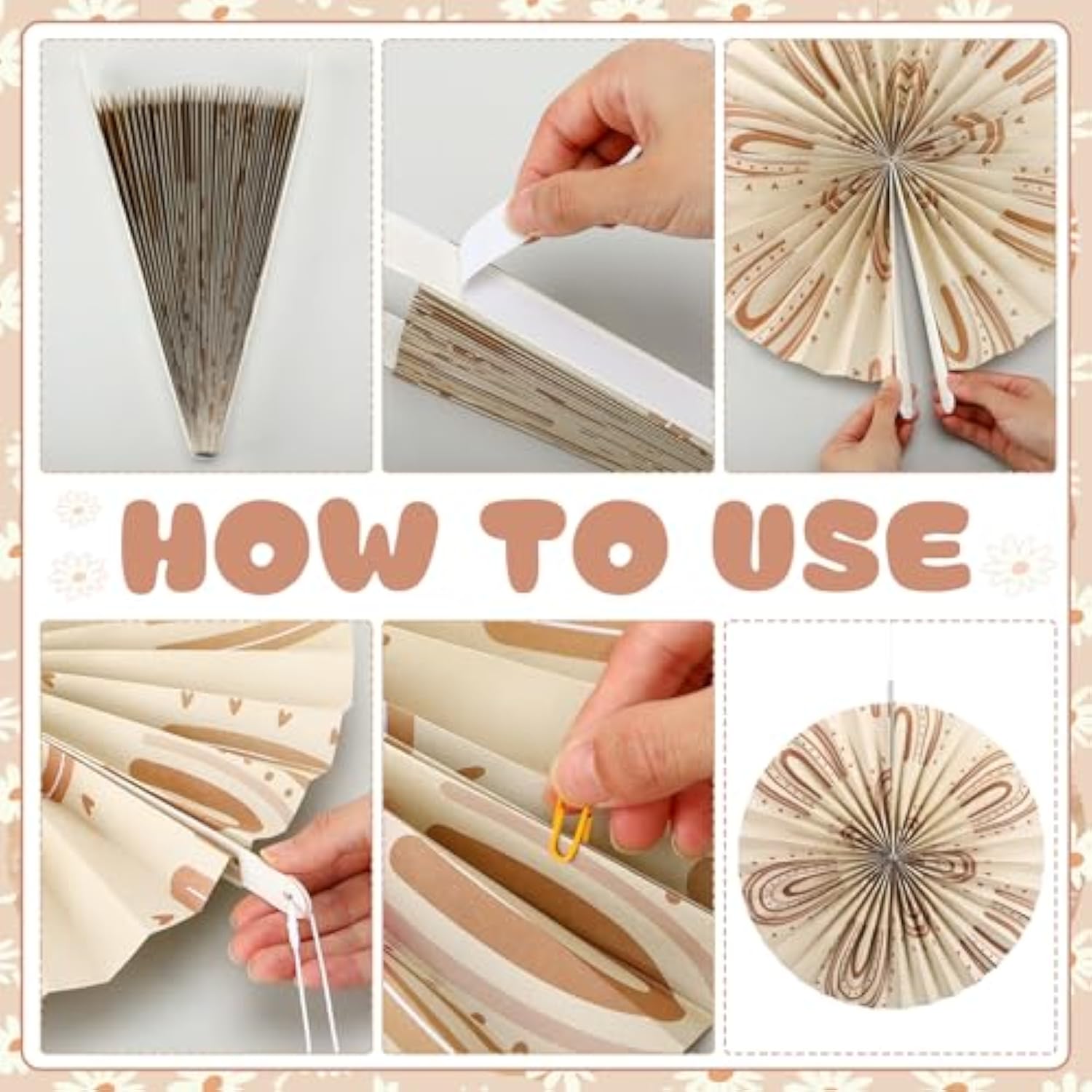 HOW TO USE