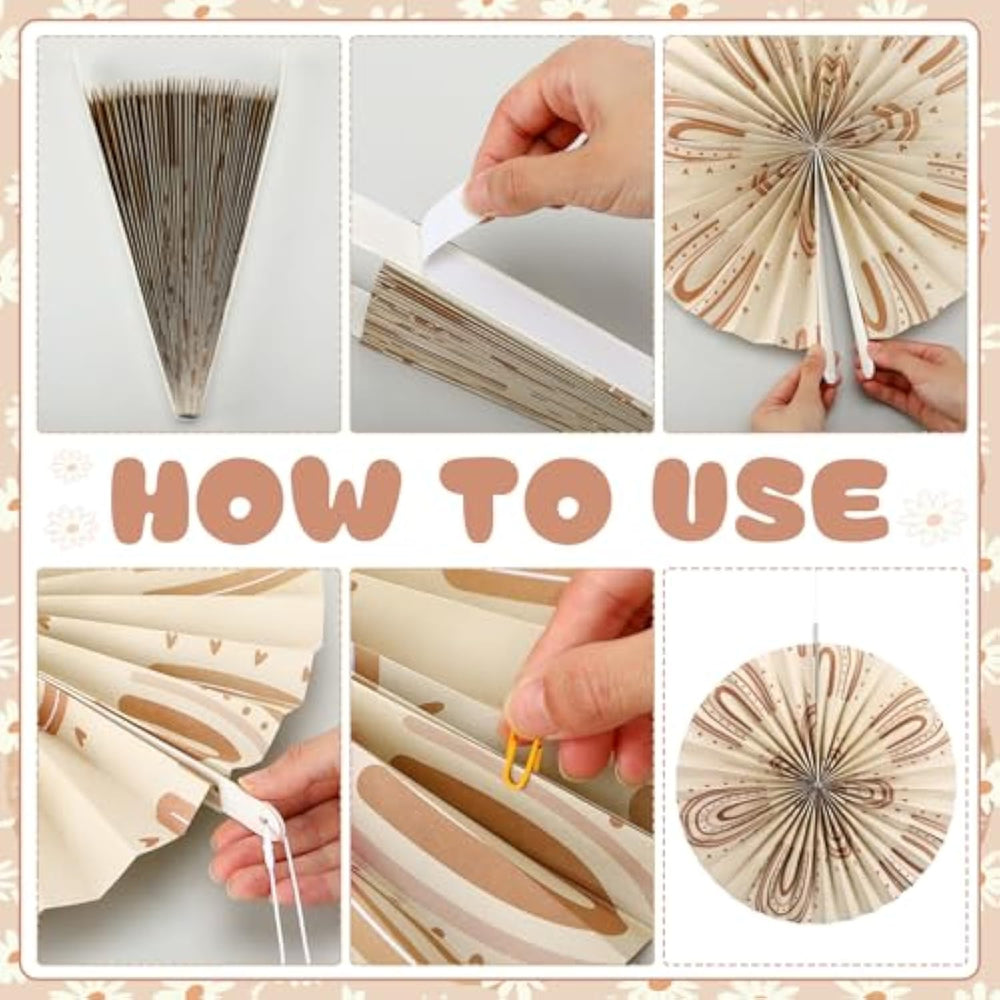 HOW TO USE