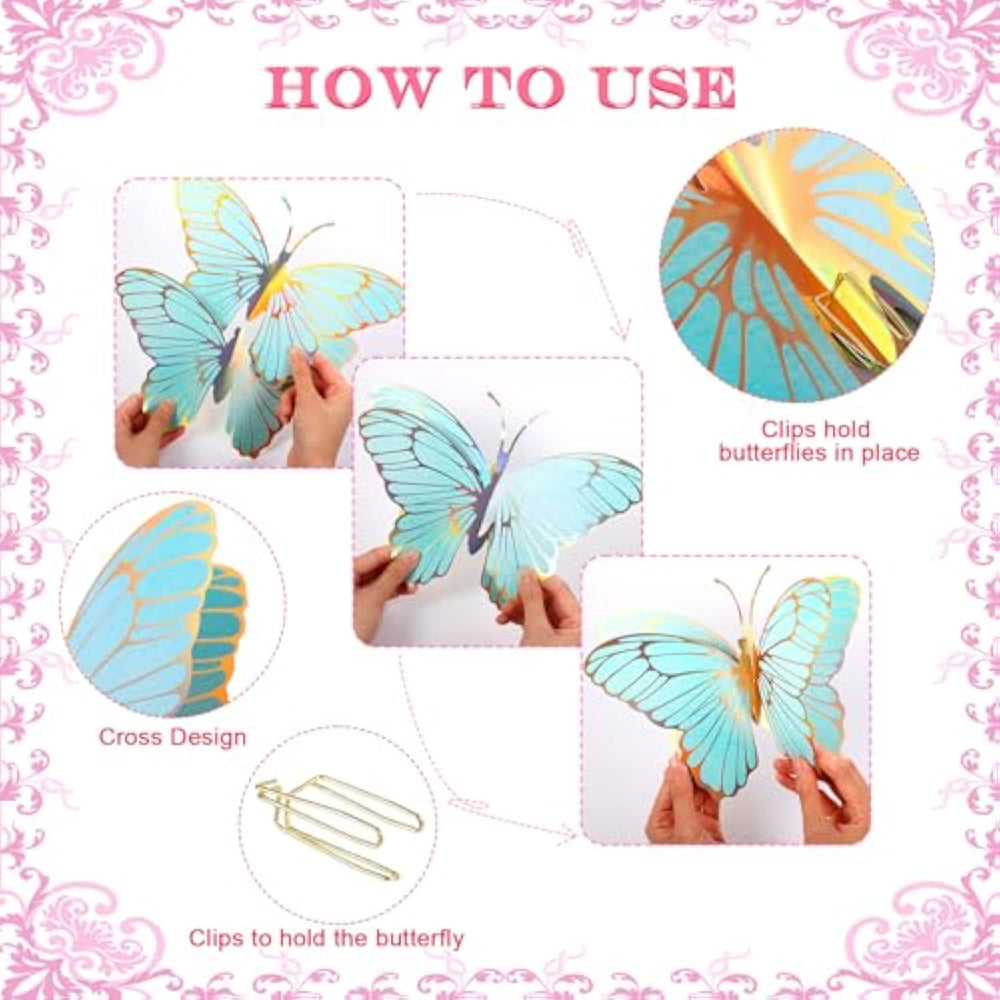 HOW TO USE

Clips hold butterflies in place

Cross Design

Clips to hold the butterfly