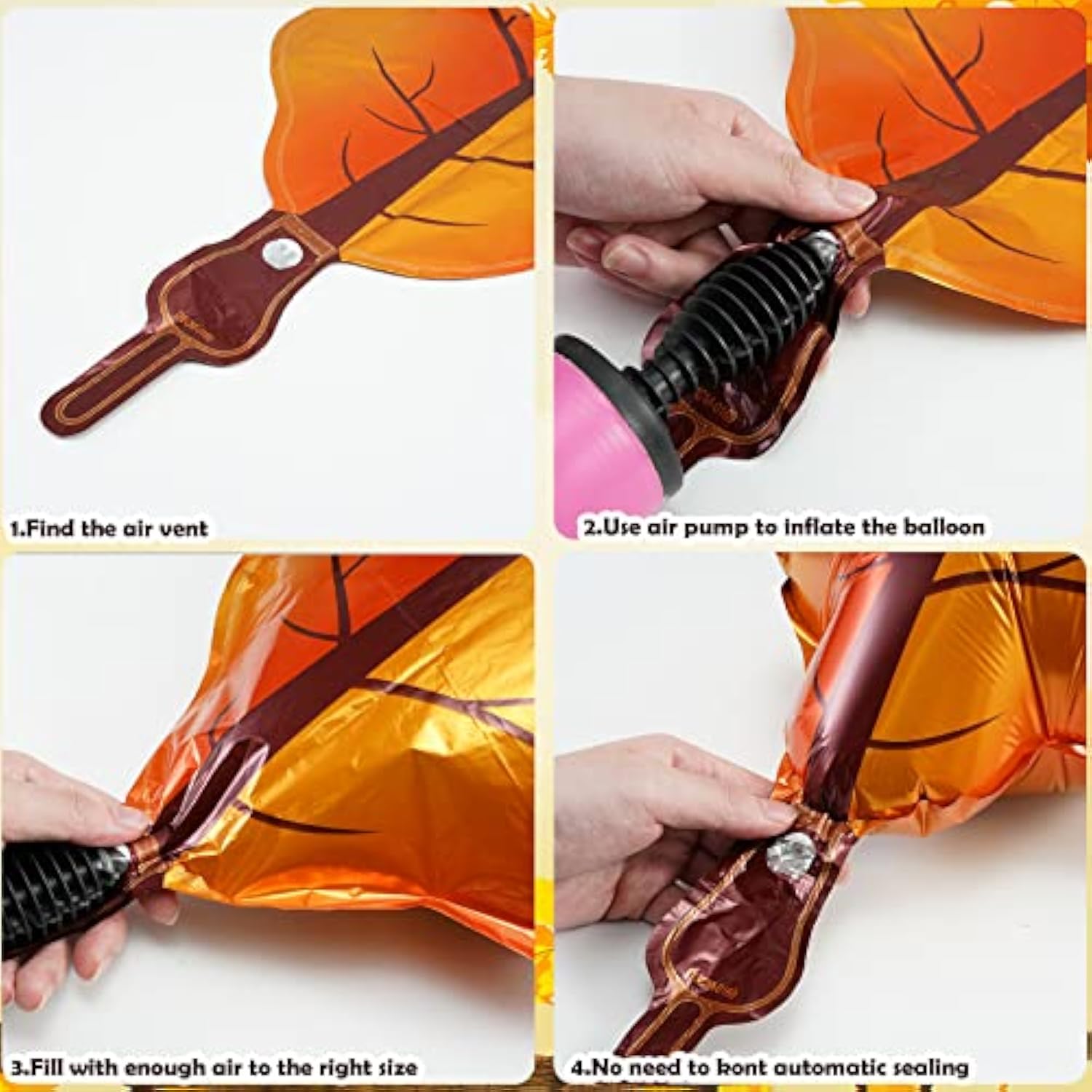 1.Find the air vent

2.Use air pump to inflate the balloon

3.Fill with enough air to the right size

4.No need to kont automatic sealing