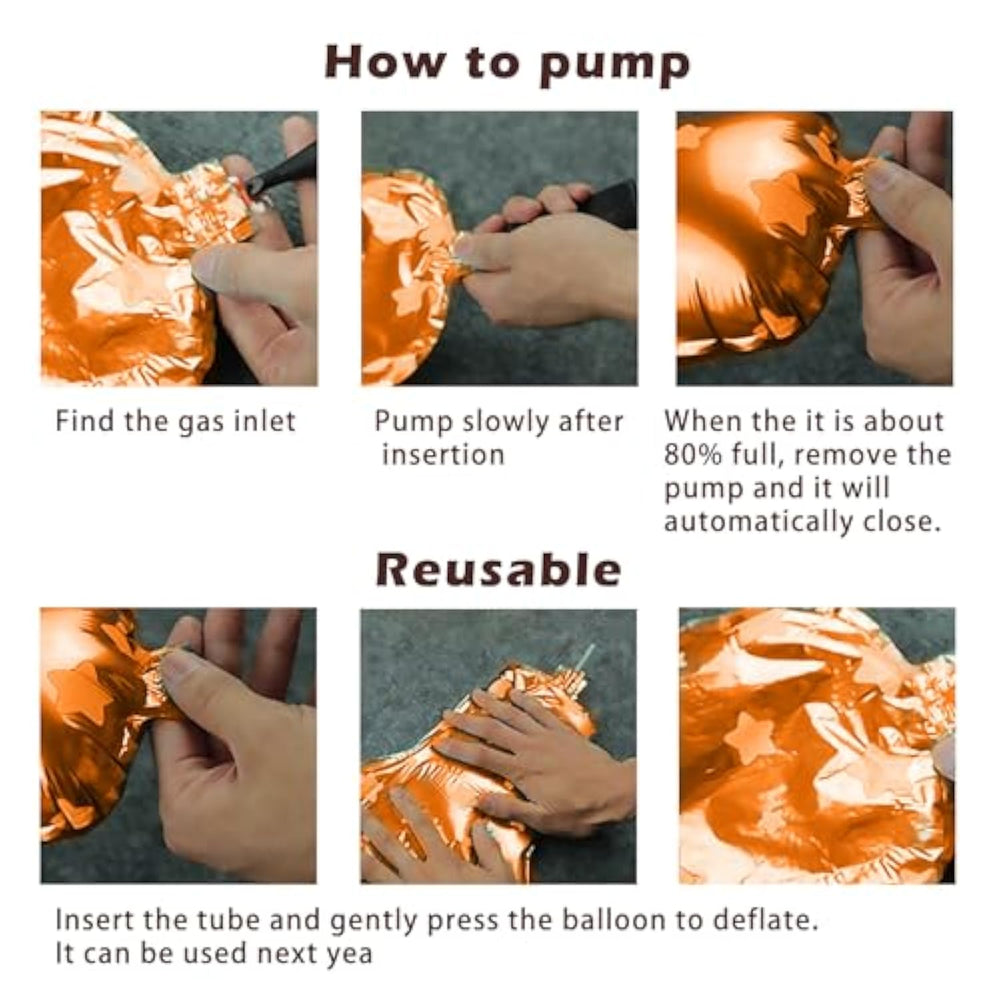 How to pump

Find the gas inlet

Pump slowly after insertion

When the it is about 80% full, remove the pump and it will automatically close.

Reusable

Insert the tube and gently press the balloon to deflate.
It can be used next yea