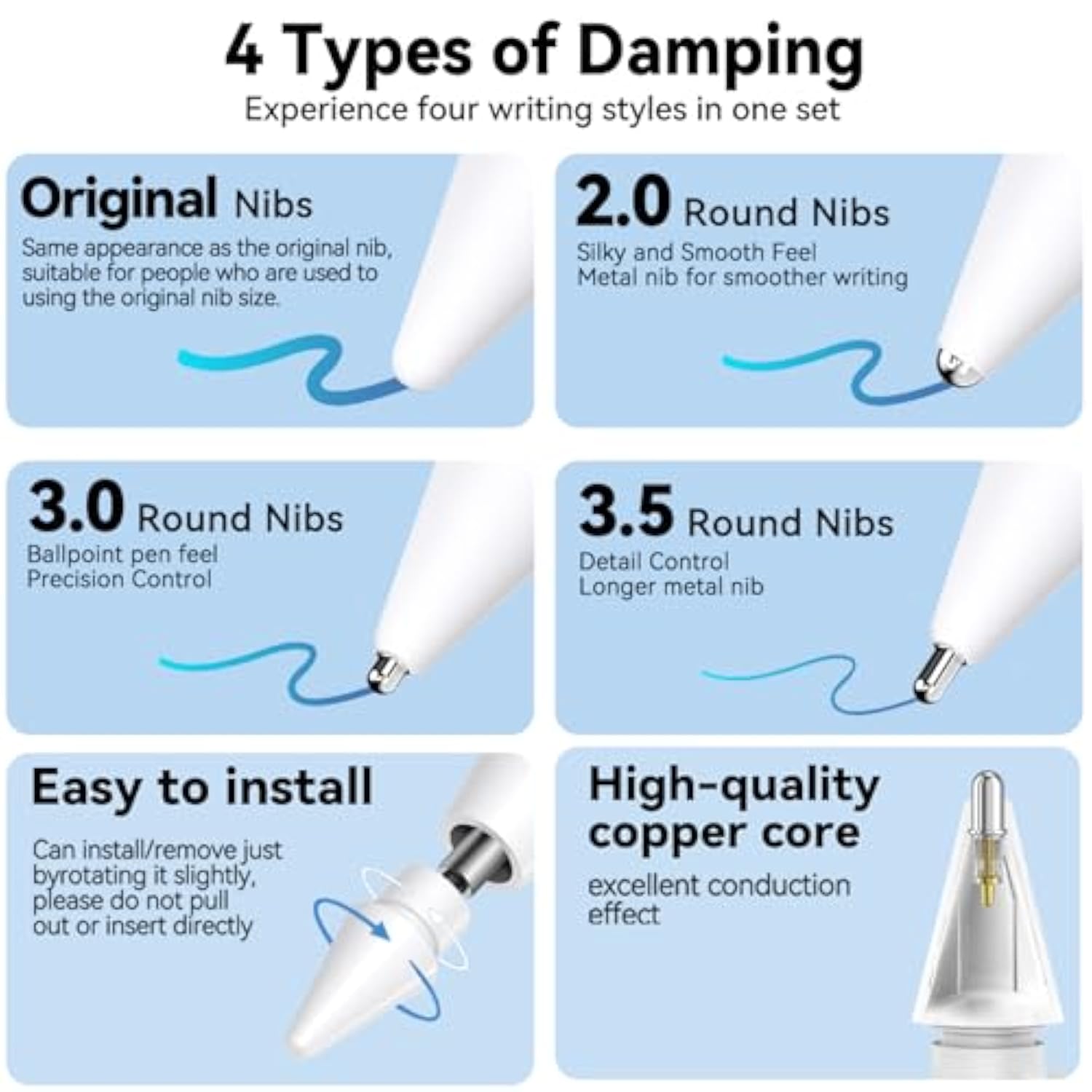 4 Types of Damping
Experience four writing styles in one set

Original Nibs
Same appearance as the original nib, suitable for people who are used to using the original nib size.

2.0 Round Nibs
Silky and Smooth Feel
Metal nib for smoother writing

3.0 Round Nibs
Ballpoint pen feel
Precision Control

3.5 Round Nibs
Detail Control
Longer metal nib

Easy to install
Can install/remove just byrotating it slightly, please do not pull out or insert directly

High-quality copper core
excellent conduction effect