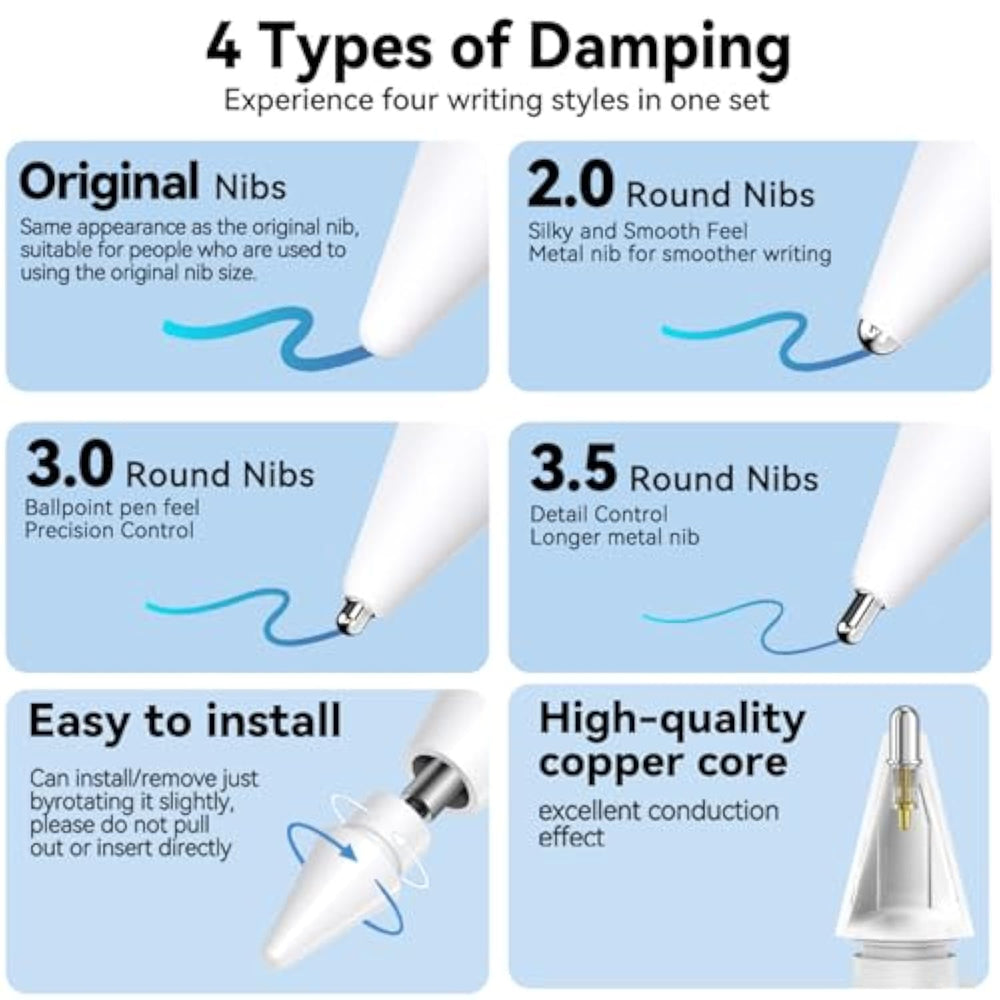 4 Types of Damping
Experience four writing styles in one set

Original Nibs
Same appearance as the original nib, suitable for people who are used to using the original nib size.

2.0 Round Nibs
Silky and Smooth Feel
Metal nib for smoother writing

3.0 Round Nibs
Ballpoint pen feel
Precision Control

3.5 Round Nibs
Detail Control
Longer metal nib

Easy to install
Can install/remove just byrotating it slightly, please do not pull out or insert directly

High-quality copper core
excellent conduction effect