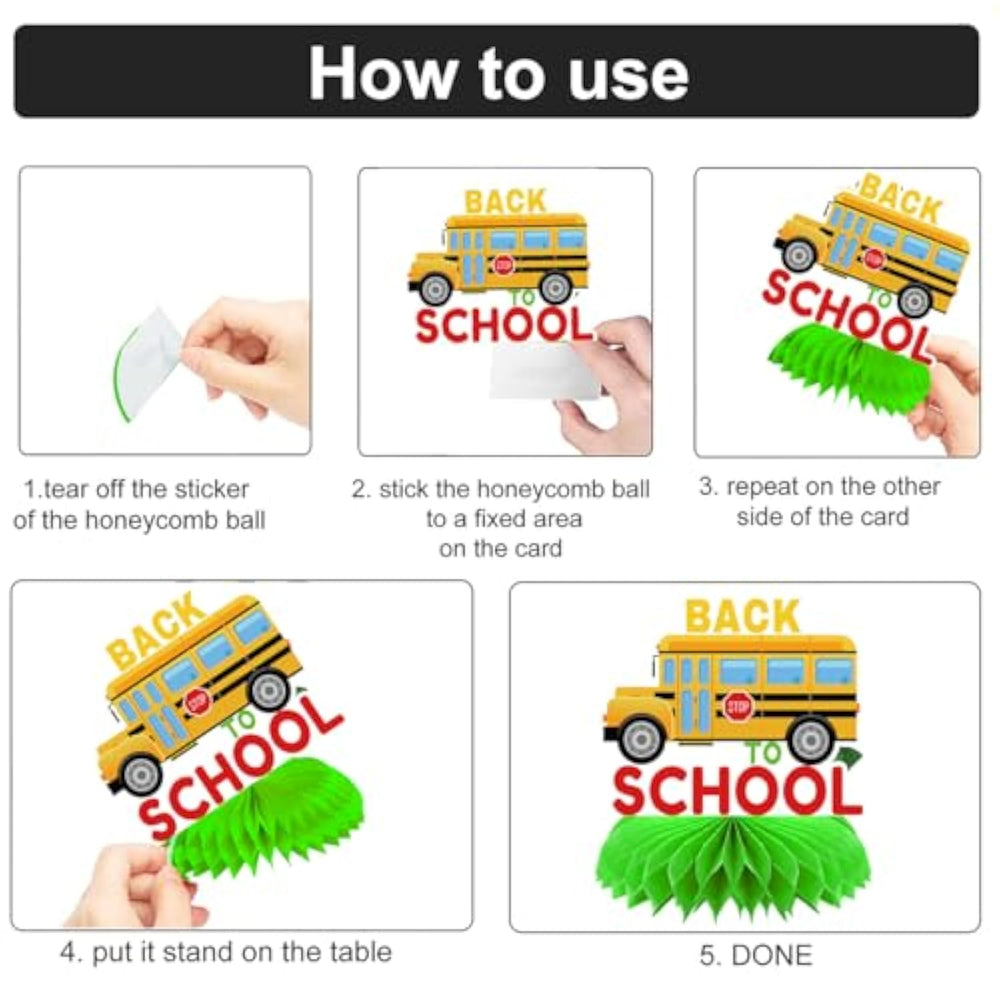 How to use

1.tear off the sticker of the honeycomb ball

BACK STOP TO SCHOOL

2. stick the honeycomb ball to a fixed area on the card

BACK STOP TO SCHOOL

3. repeat on the other side of the card

BACK STOP TO SCHOOL

4. put it stand on the table

BACK STOP TO SCHOOL

5. DONE