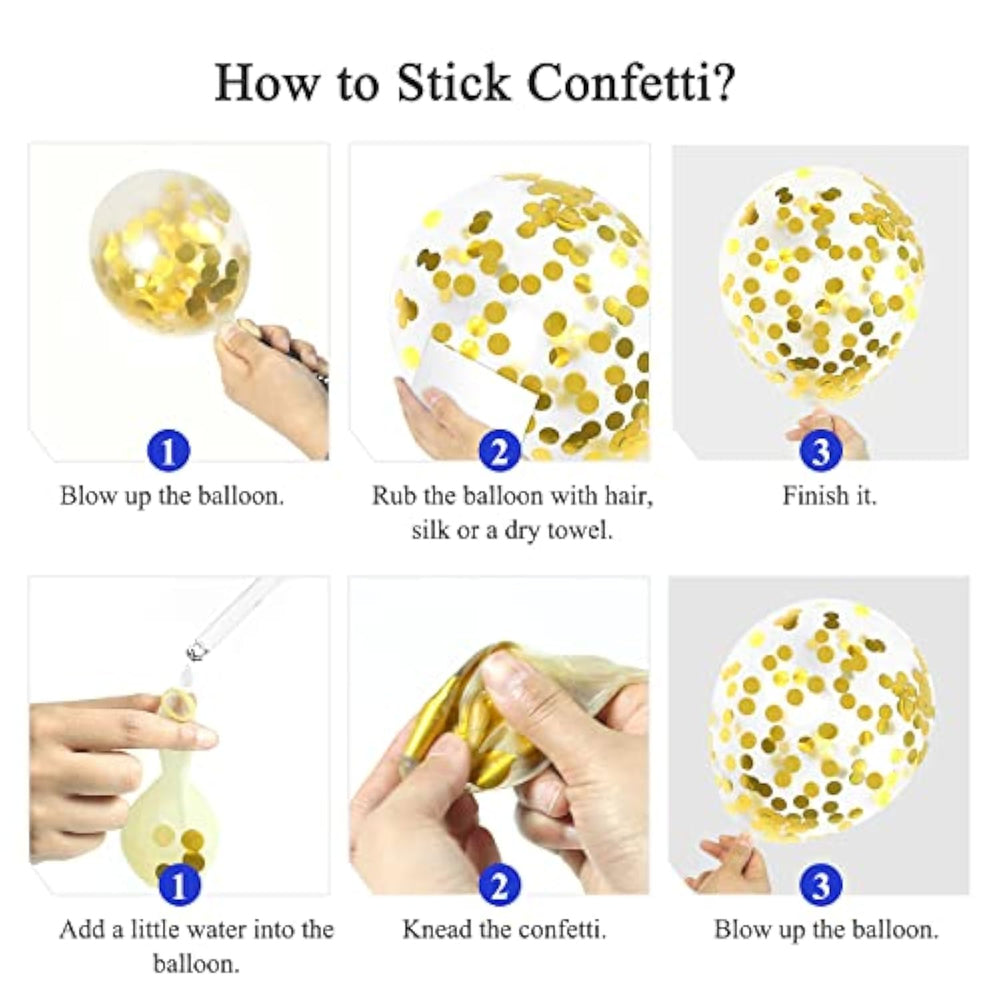 How to Stick Confetti?

1
Blow up the balloon.

2
Rub the balloon with hair, silk or a dry towel.

3
Finish it.

1
Add a little water into the balloon.

2
Knead the confetti.

3
Blow up the balloon.