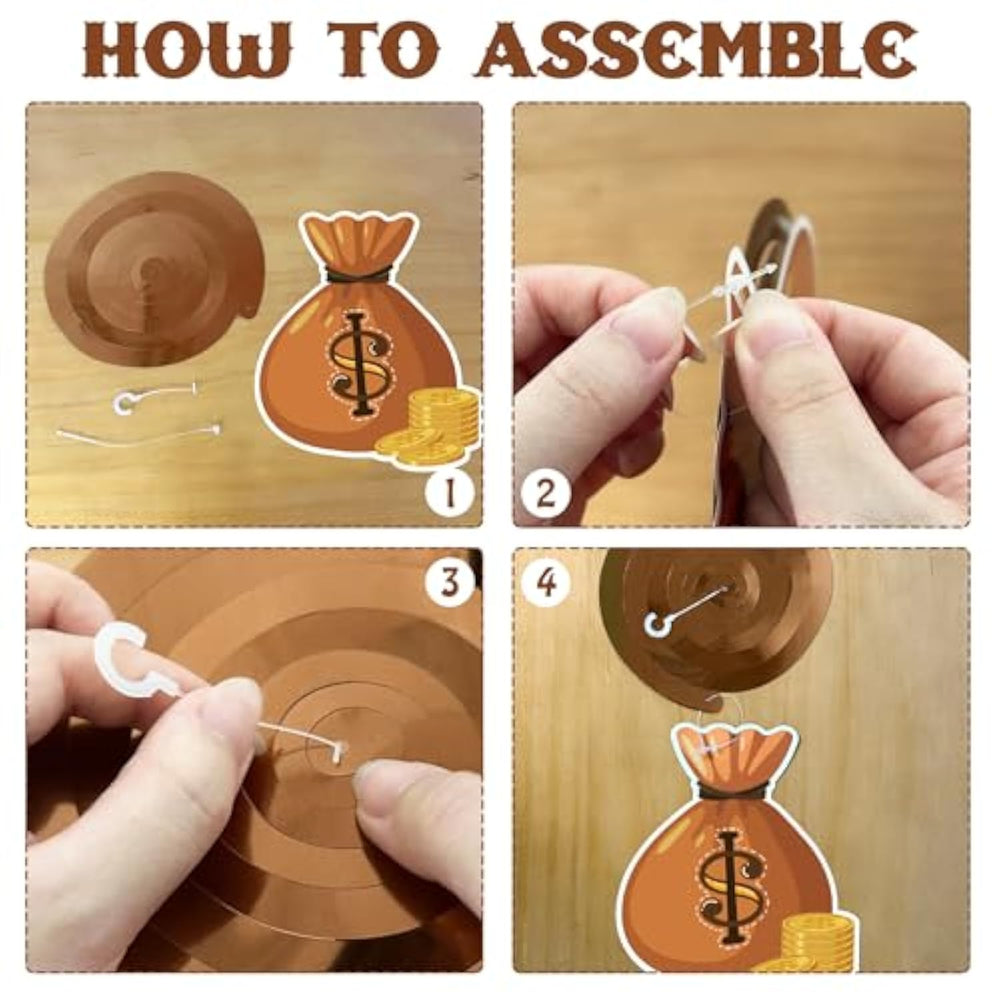 HOW TO ASSEMBLE

$

1

2

3

4

$