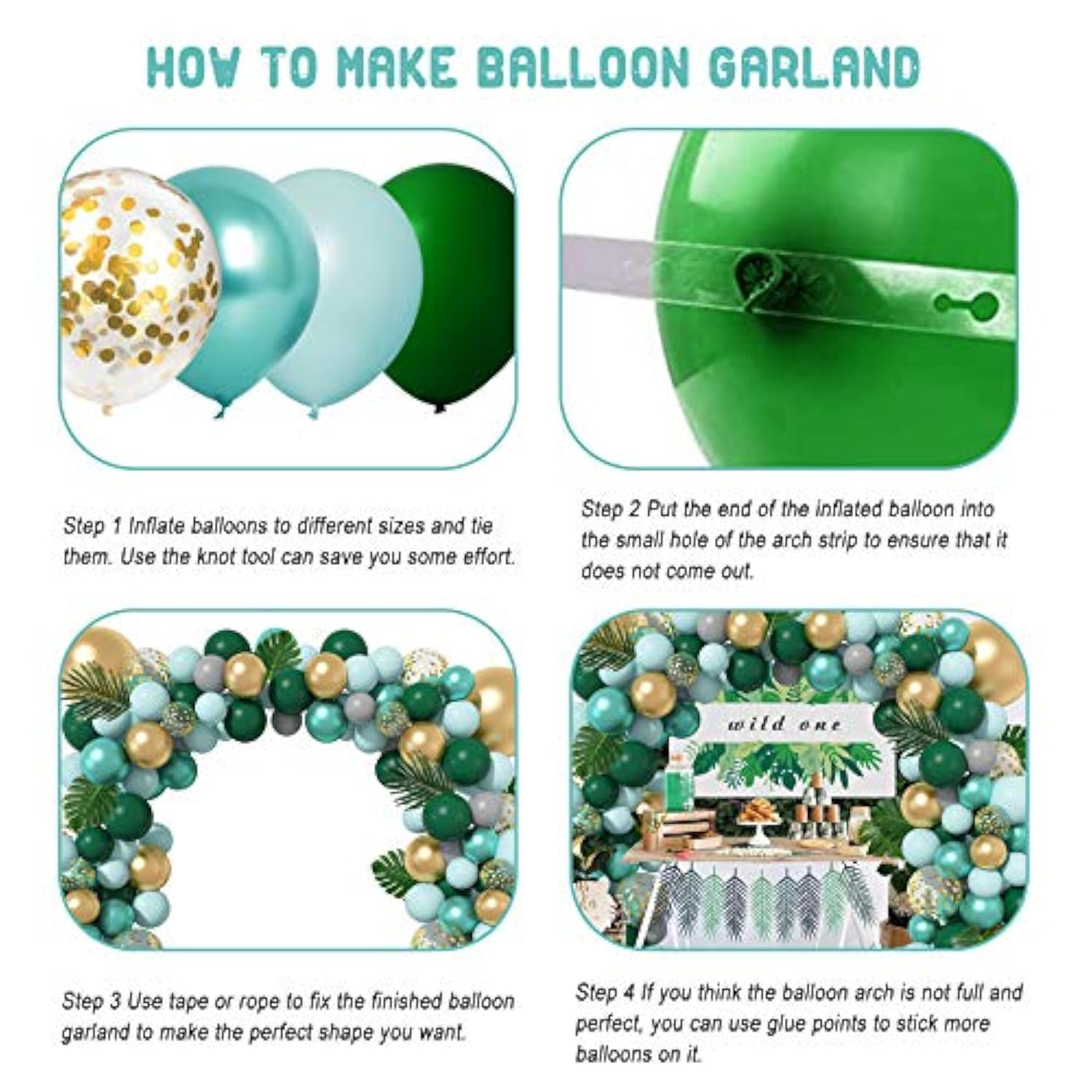 HOW TO MAKE BALLOON GARLAND

Step 1 Inflate balloons to different sizes and tie them. Use the knot tool can save you some effort.

Step 2 Put the end of the inflated balloon into the small hole of the arch strip to ensure that it does not come out.

wild one

Step 3 Use tape or rope to fix the finished balloon garland to make the perfect shape you want.

Step 4 If you think the balloon arch is not full and perfect, you can use glue points to stick more balloons on it.