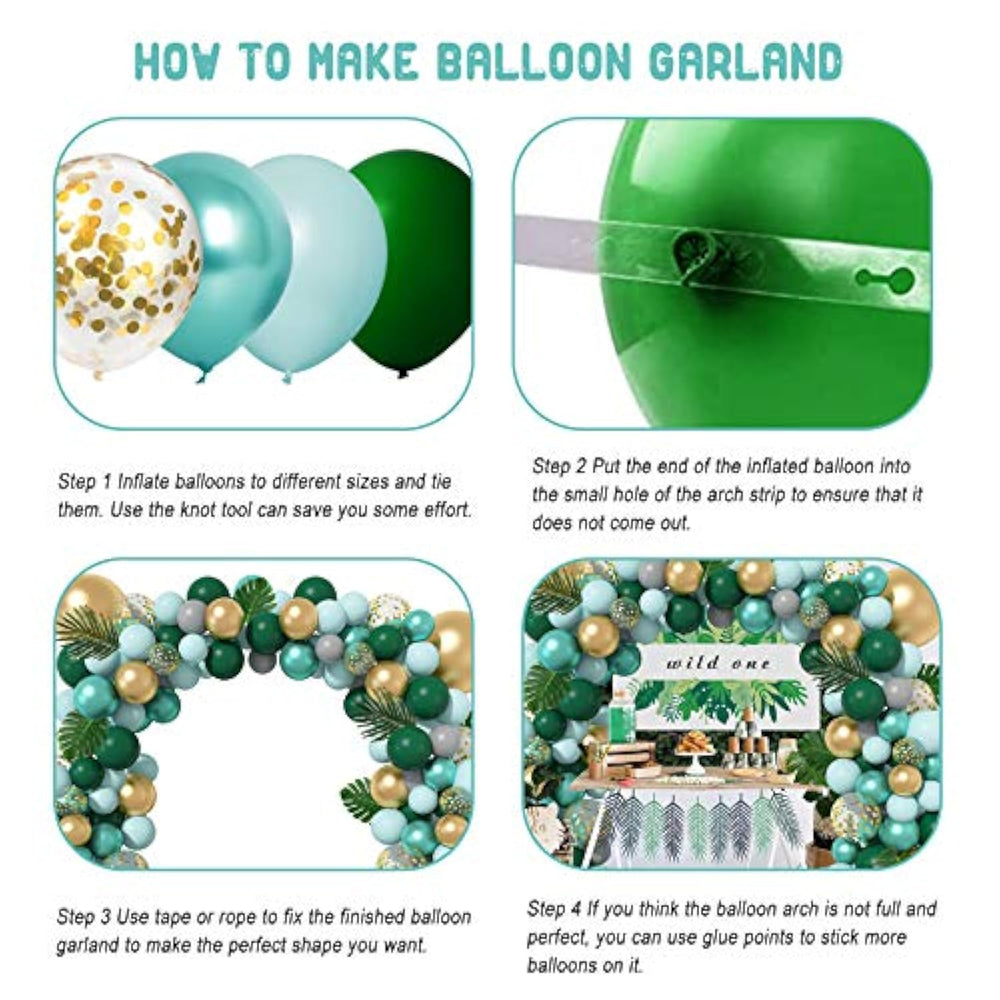 HOW TO MAKE BALLOON GARLAND

Step 1 Inflate balloons to different sizes and tie them. Use the knot tool can save you some effort.

Step 2 Put the end of the inflated balloon into the small hole of the arch strip to ensure that it does not come out.

wild one

Step 3 Use tape or rope to fix the finished balloon garland to make the perfect shape you want.

Step 4 If you think the balloon arch is not full and perfect, you can use glue points to stick more balloons on it.