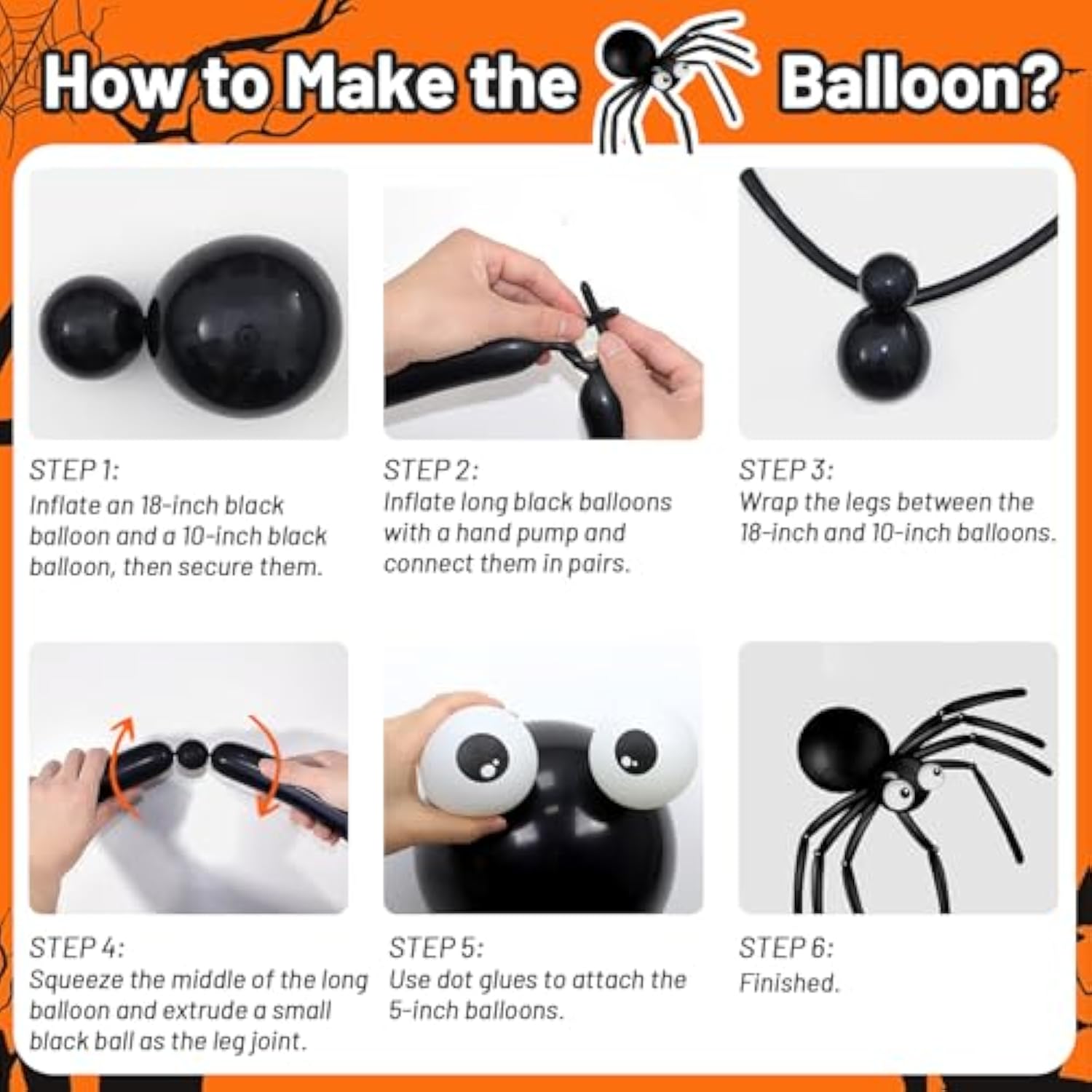 How to Make the Balloon?

STEP 1:
Inflate an 18-inch black balloon and a 10-inch black balloon, then secure them.

STEP 2:
Inflate long black balloons with a hand pump and connect them in pairs.

STEP 3:
Wrap the legs between the 18-inch and 10-inch balloons.

STEP 4:
Squeeze the middle of the long balloon and extrude a small black ball as the leg joint.

STEP 5:
Use dot glues to attach the 5-inch balloons.

STEP 6:
Finished.