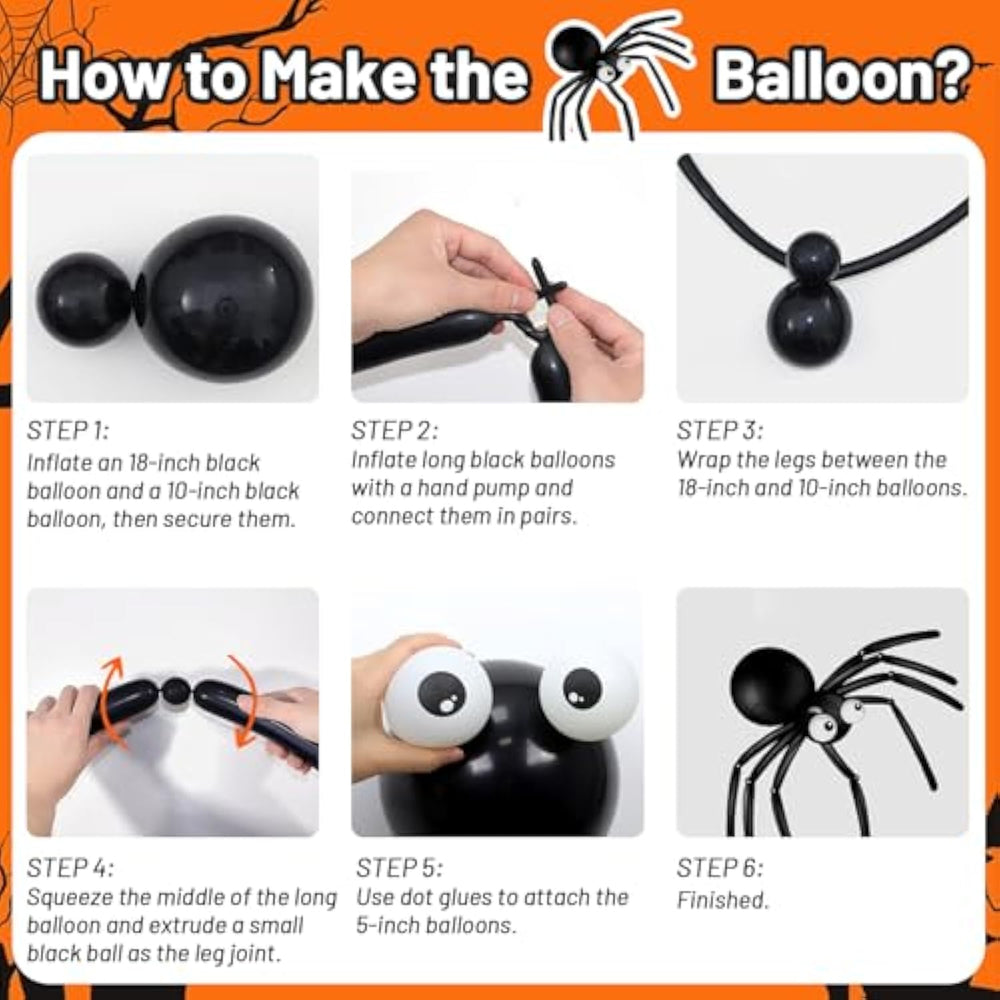 How to Make the Balloon?

STEP 1:
Inflate an 18-inch black balloon and a 10-inch black balloon, then secure them.

STEP 2:
Inflate long black balloons with a hand pump and connect them in pairs.

STEP 3:
Wrap the legs between the 18-inch and 10-inch balloons.

STEP 4:
Squeeze the middle of the long balloon and extrude a small black ball as the leg joint.

STEP 5:
Use dot glues to attach the 5-inch balloons.

STEP 6:
Finished.