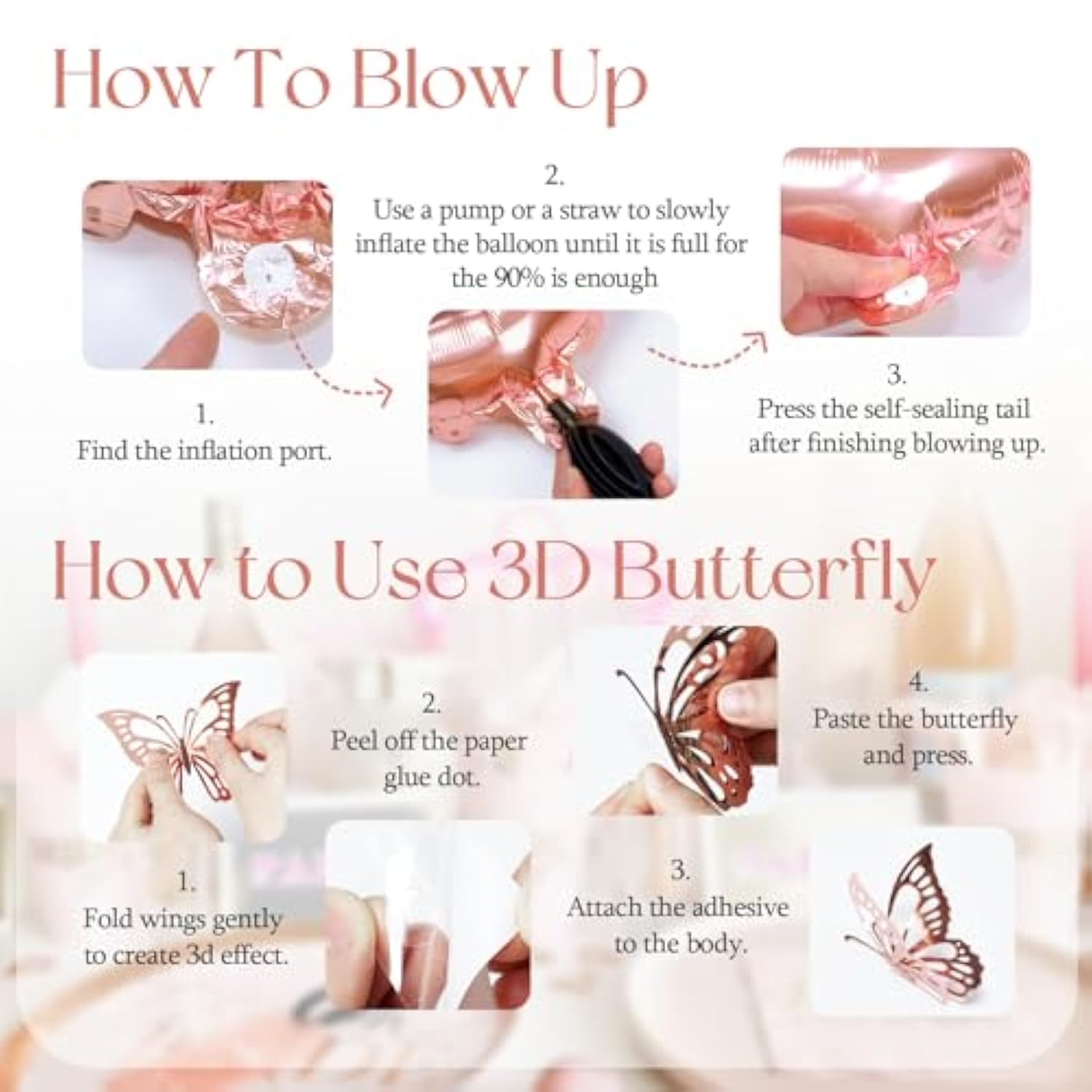 How To Blow Up

1.
Find the inflation port.

2.
Use a pump or a straw to slowly inflate the balloon until it is full for the 90% is enough

3.
Press the self-sealing tail after finishing blowing up.

How to Use 3D Butterfly

1.
Fold wings gently to create 3d effect.

2.
Peel off the paper glue dot.

3.
Attach the adhesive to the body.

4.
Paste the butterfly and press.