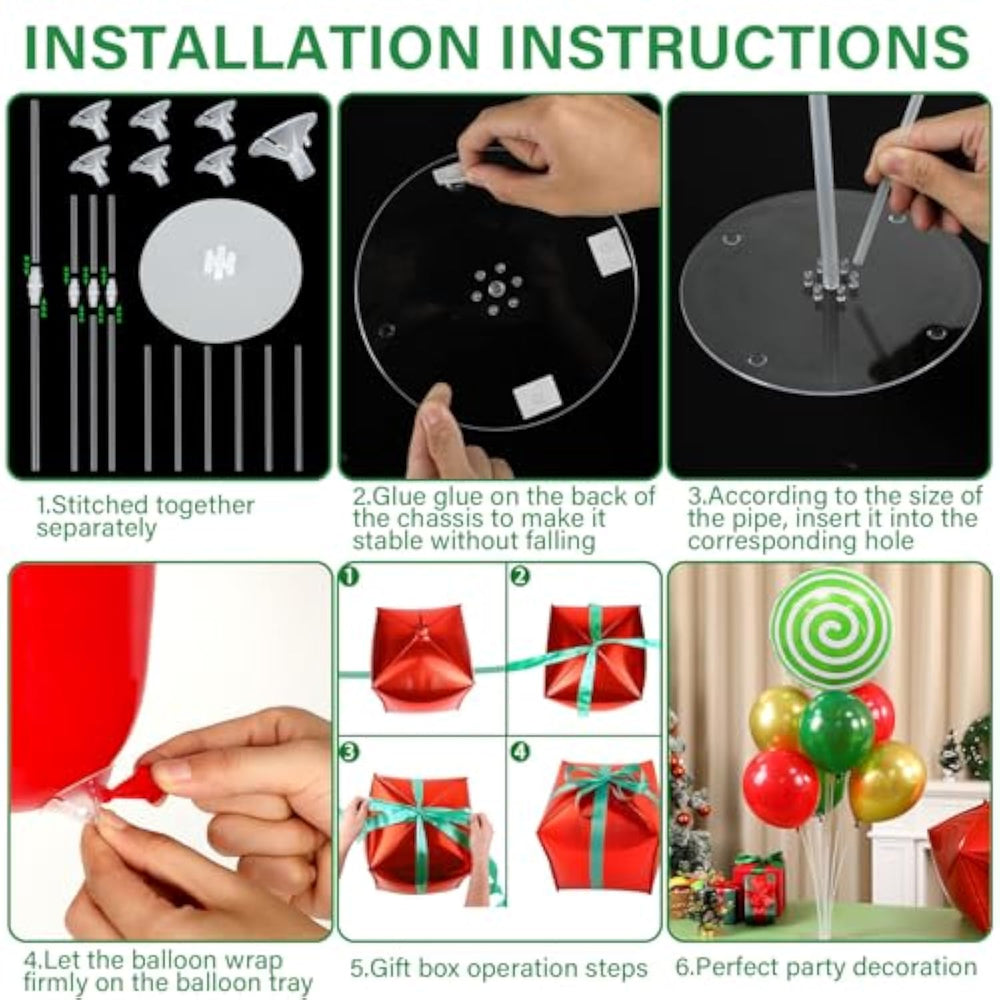 INSTALLATION INSTRUCTIONS

1.Stitched together separately

2.Glue glue on the back of the chassis to make it stable without falling

3.According to the size of the pipe, insert it into the corresponding hole

1

2

3

4

4.Let the balloon wrap firmly on the balloon tray

5.Gift box operation steps

6.Perfect party decoration