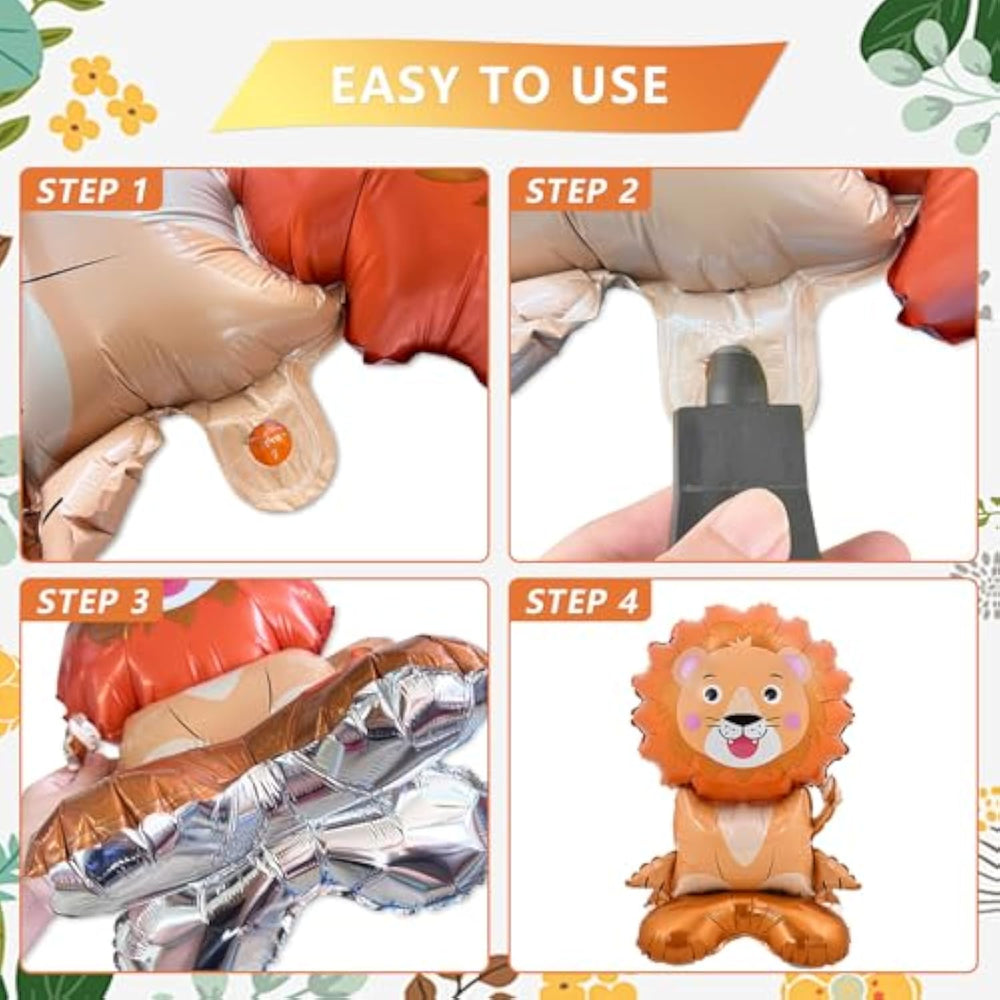 EASY TO USE

STEP 1

STEP 2

STEP 3

STEP 4