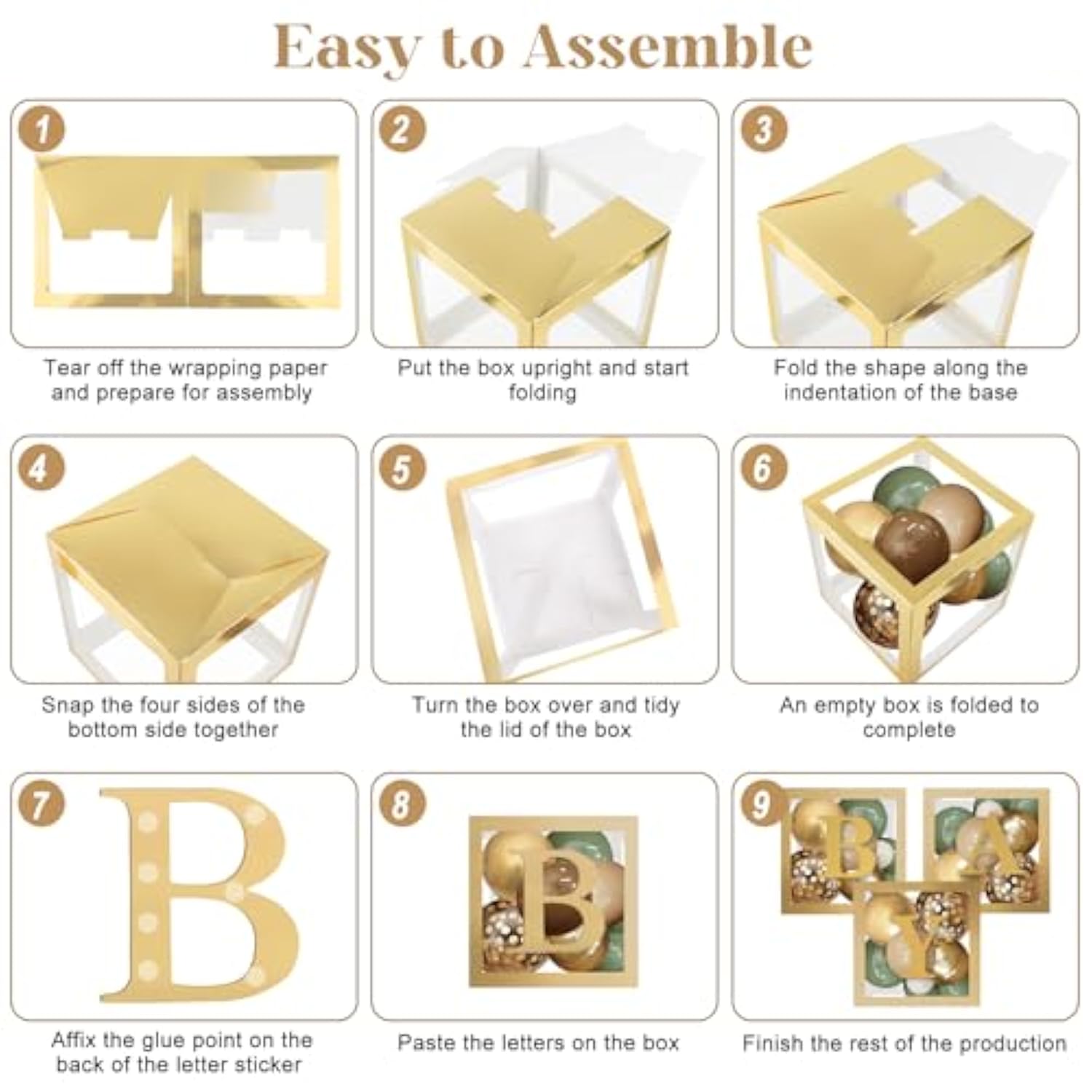 Easy to Assemble

1

Tear off the wrapping paper and prepare for assembly

2

Put the box upright and start folding

3

Fold the shape along the indentation of the base

4

Snap the four sides of the bottom side together

5

Turn the box over and tidy the lid of the box

6

An empty box is folded to complete

7

B

Affix the glue point on the back of the letter sticker

8

B

Paste the letters on the box

9

B A Y

Finish the rest of the production