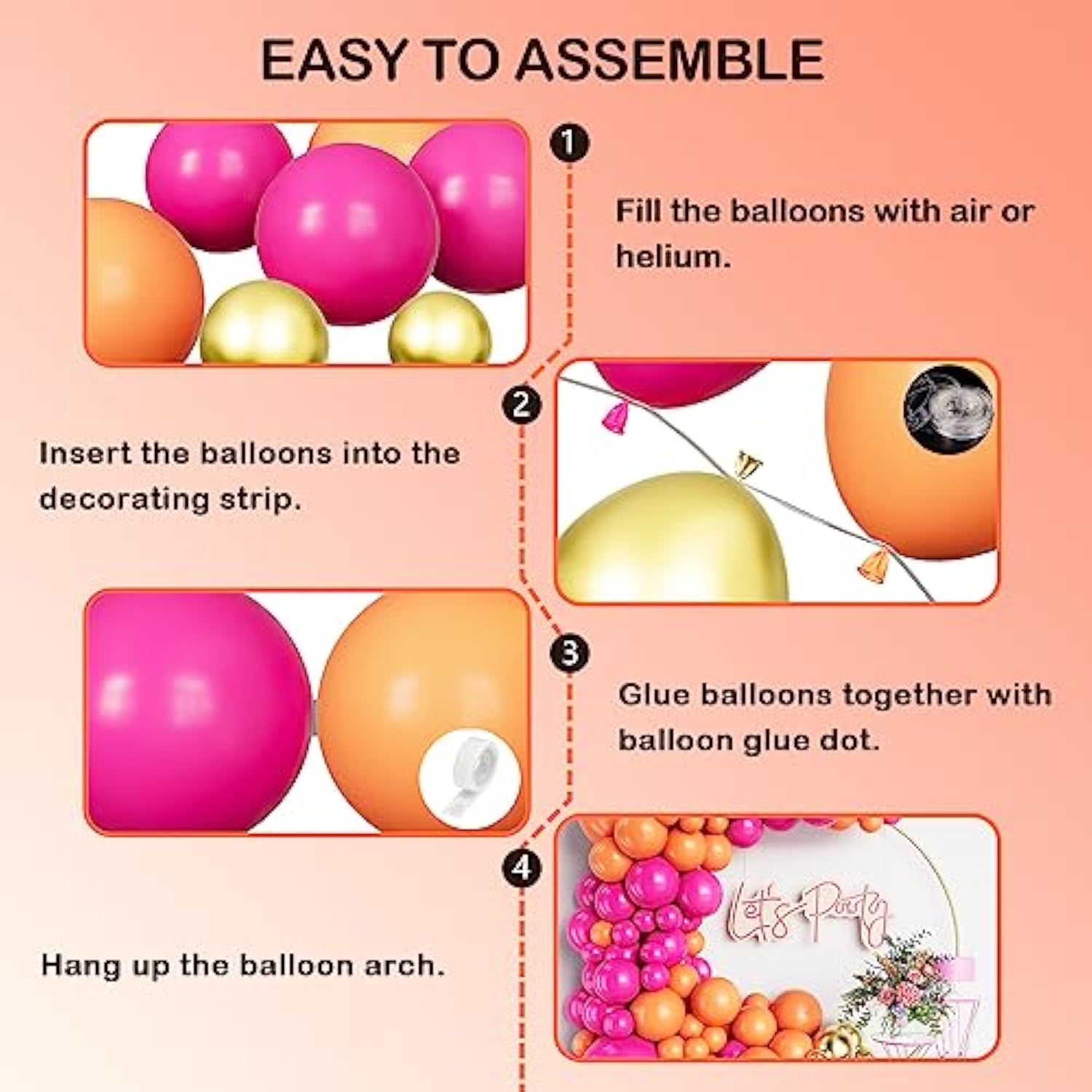 EASY TO ASSEMBLE

1

Fill the balloons with air or helium.

2

Insert the balloons into the decorating strip.

3

Glue balloons together with balloon glue dot.

4

Hang up the balloon arch.

Let's Party