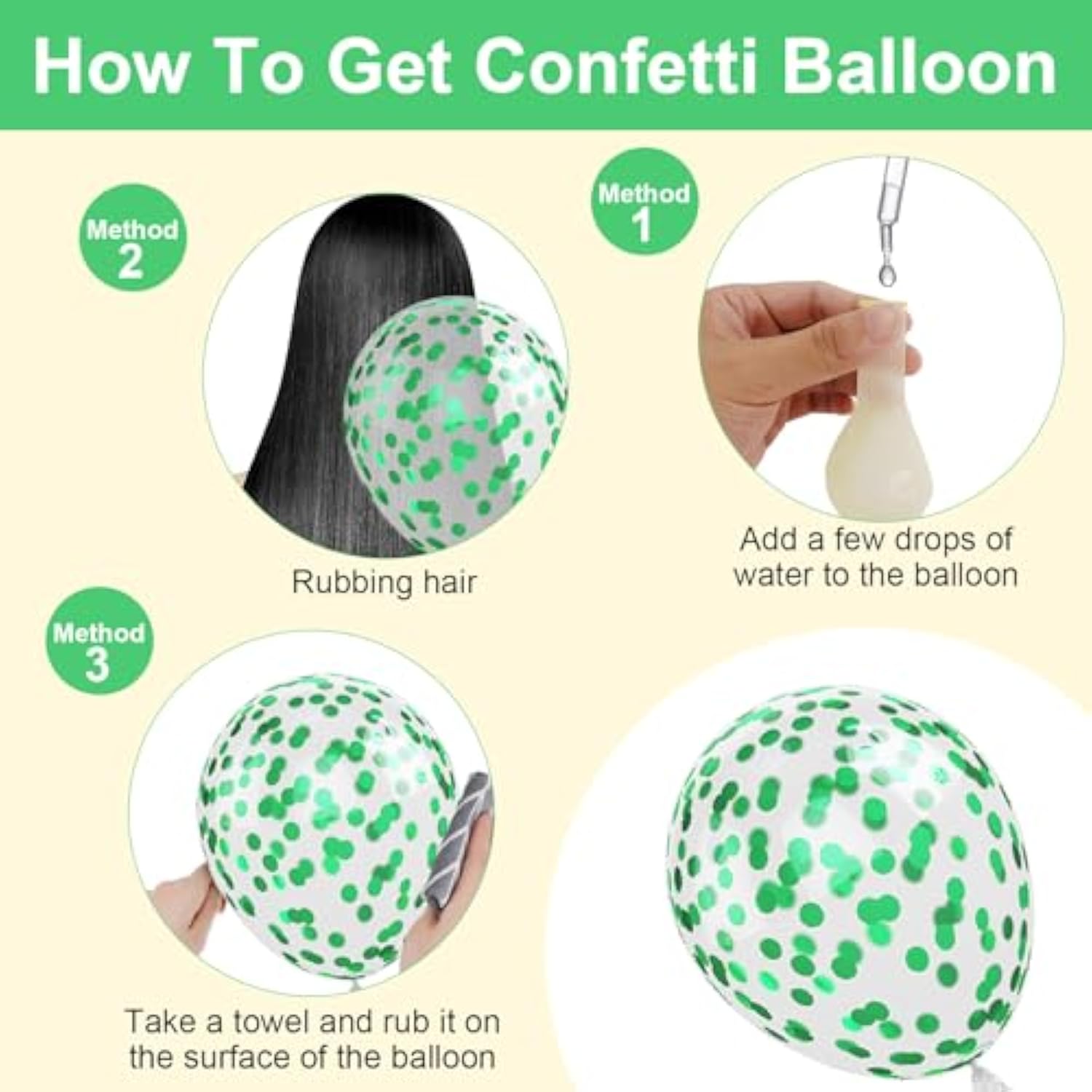 How To Get Confetti Balloon

Method 2

Rubbing hair

Method 1

Add a few drops of water to the balloon

Method 3

Take a towel and rub it on the surface of the balloon