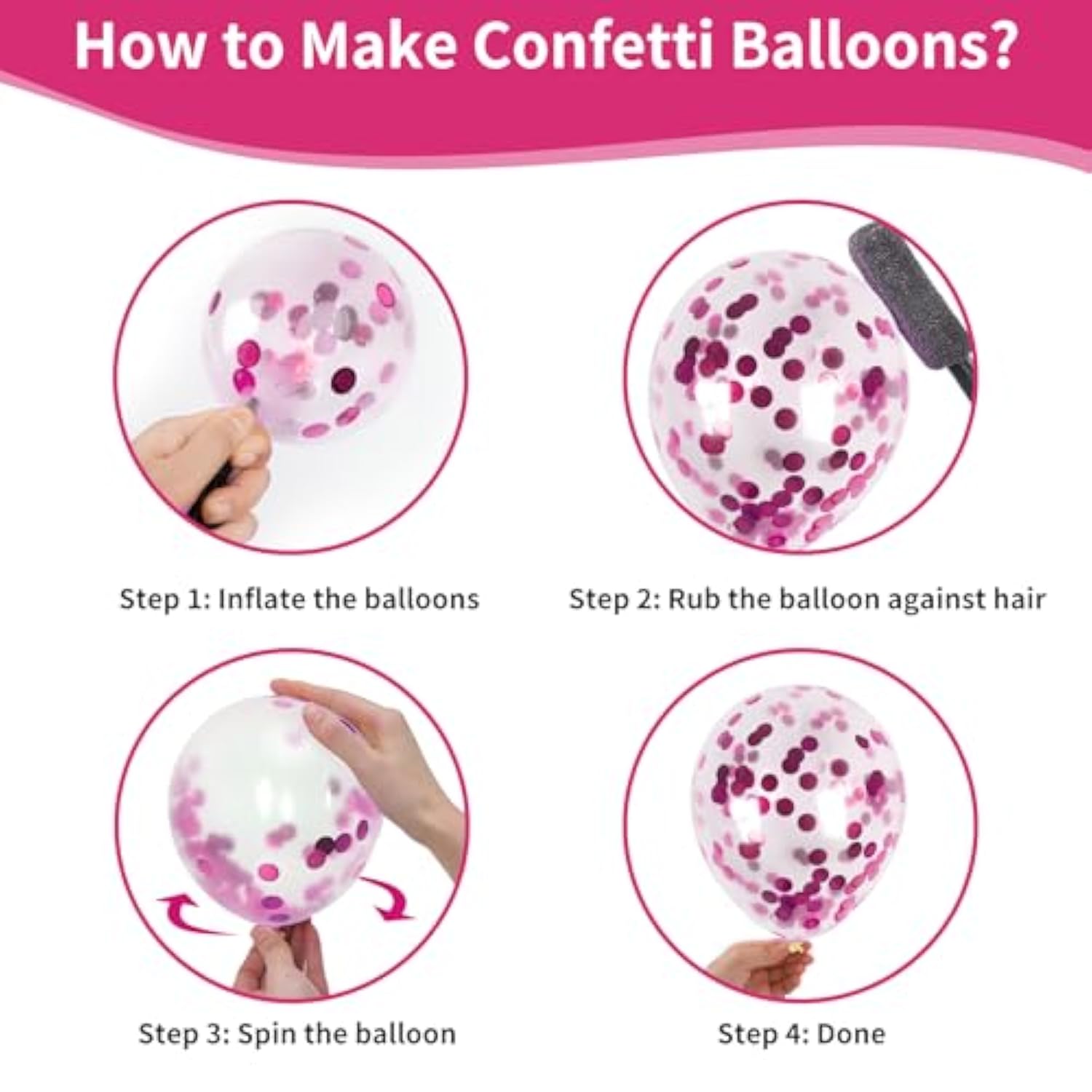 How to Make Confetti Balloons?

Step 1: Inflate the balloons

Step 2: Rub the balloon against hair

Step 3: Spin the balloon

Step 4: Done