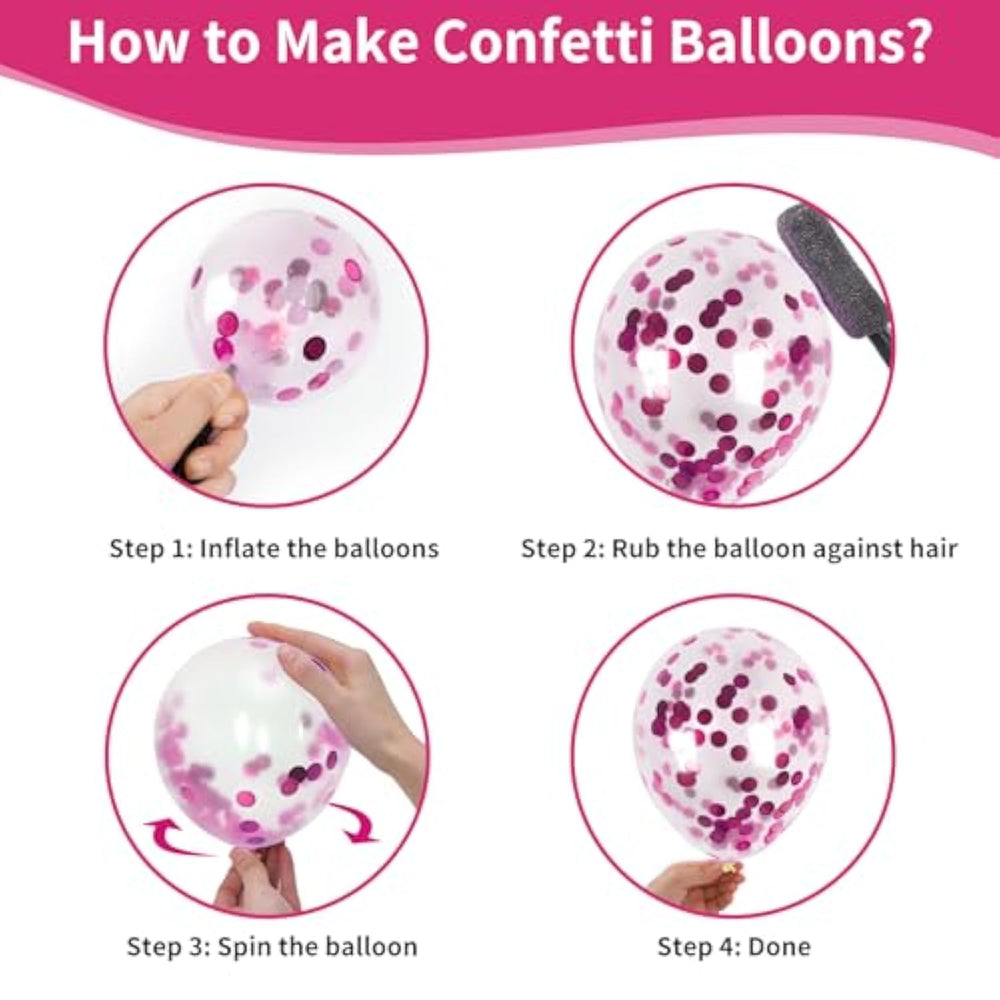 How to Make Confetti Balloons?

Step 1: Inflate the balloons

Step 2: Rub the balloon against hair

Step 3: Spin the balloon

Step 4: Done