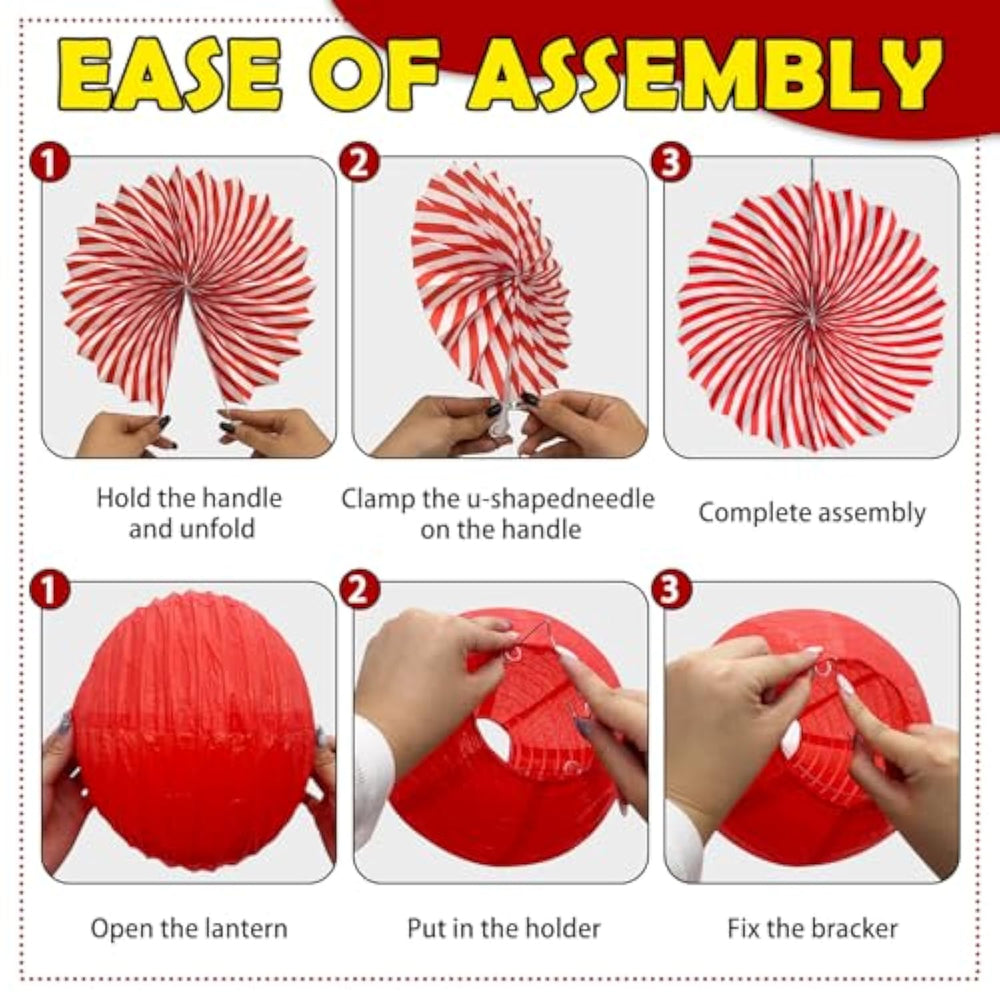 EASE OF ASSEMBLY

1

Hold the handle and unfold

2

Clamp the u-shapedneedle on the handle

3

Complete assembly

1

Open the lantern

2

Put in the holder

3

Fix the bracker