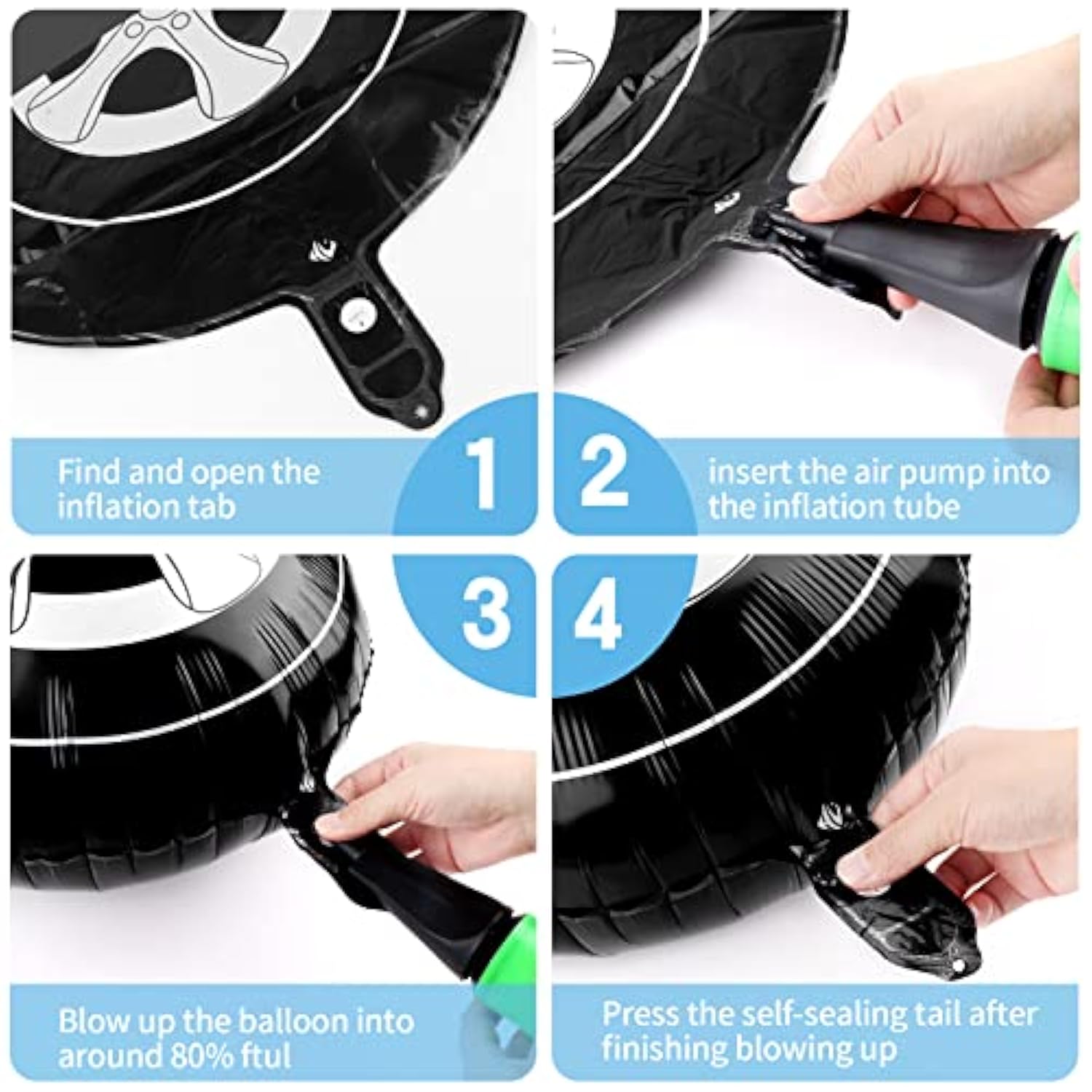 Find and open the inflation tab

1

2

insert the air pump into the inflation tube

3

4

Blow up the balloon into around 80% ftul

Press the self-sealing tail after finishing blowing up