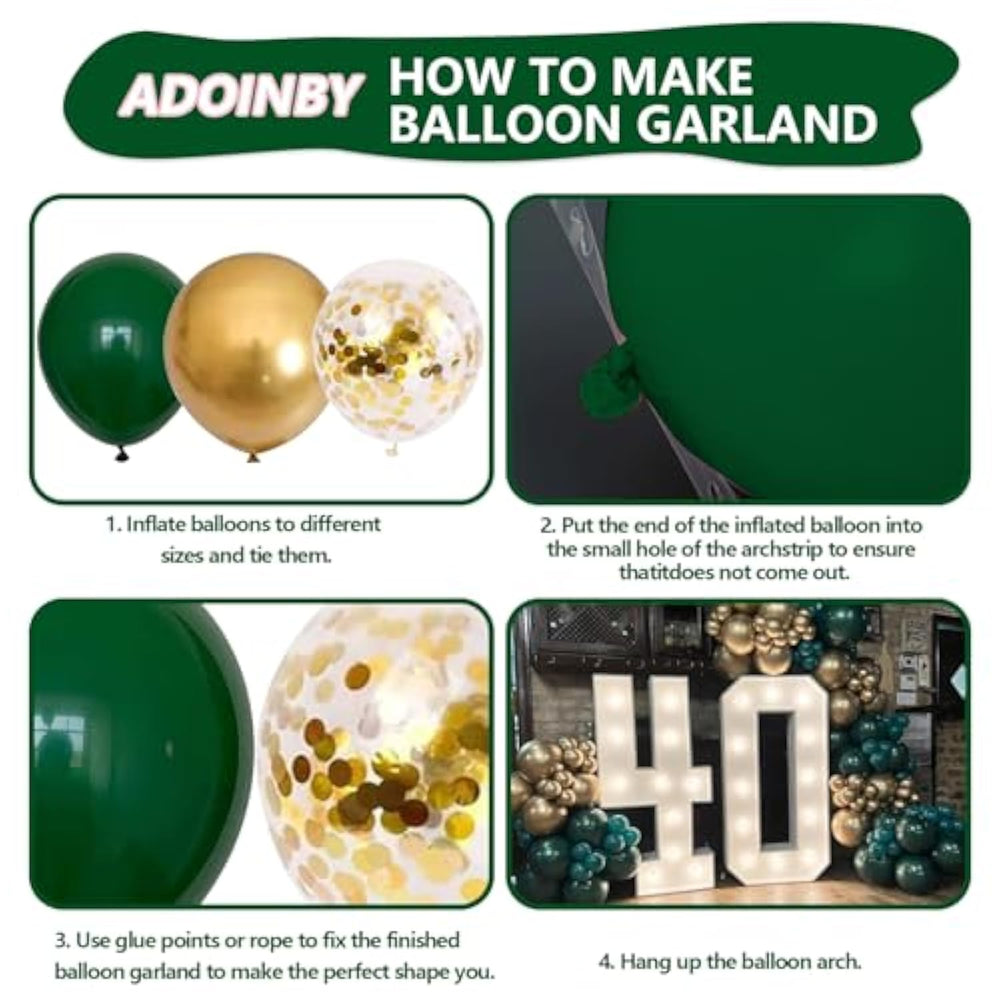 ADOINBY HOW TO MAKE BALLOON GARLAND

1. Inflate balloons to different sizes and tie them.

2. Put the end of the inflated balloon into the small hole of the archstrip to ensure thatitdoes not come out.

40

3. Use glue points or rope to fix the finished balloon garland to make the perfect shape you.

4. Hang up the balloon arch.