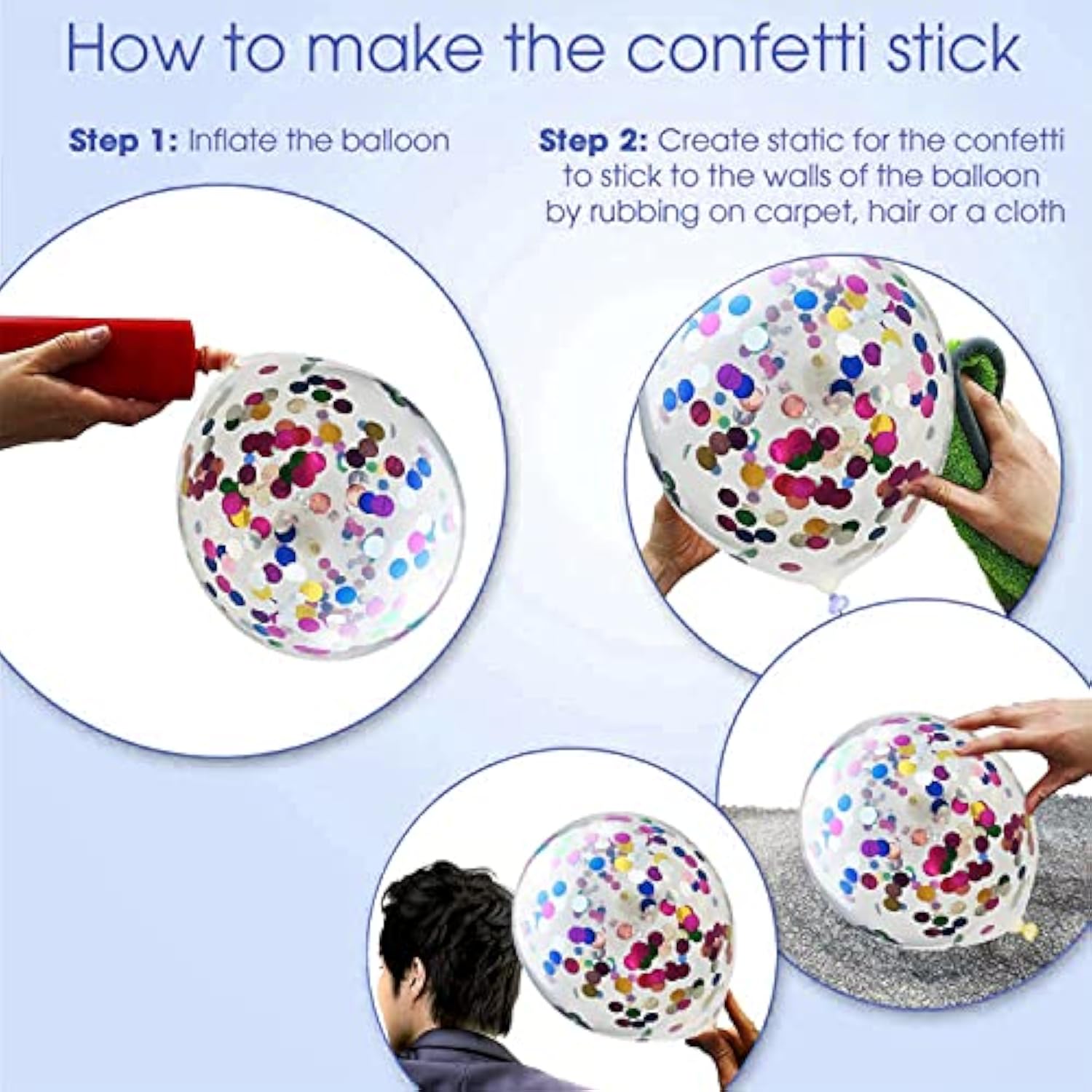 How to make the confetti stick

Step 1: Inflate the balloon

Step 2: Create static for the confetti to stick to the walls of the balloon by rubbing on carpet, hair or a cloth