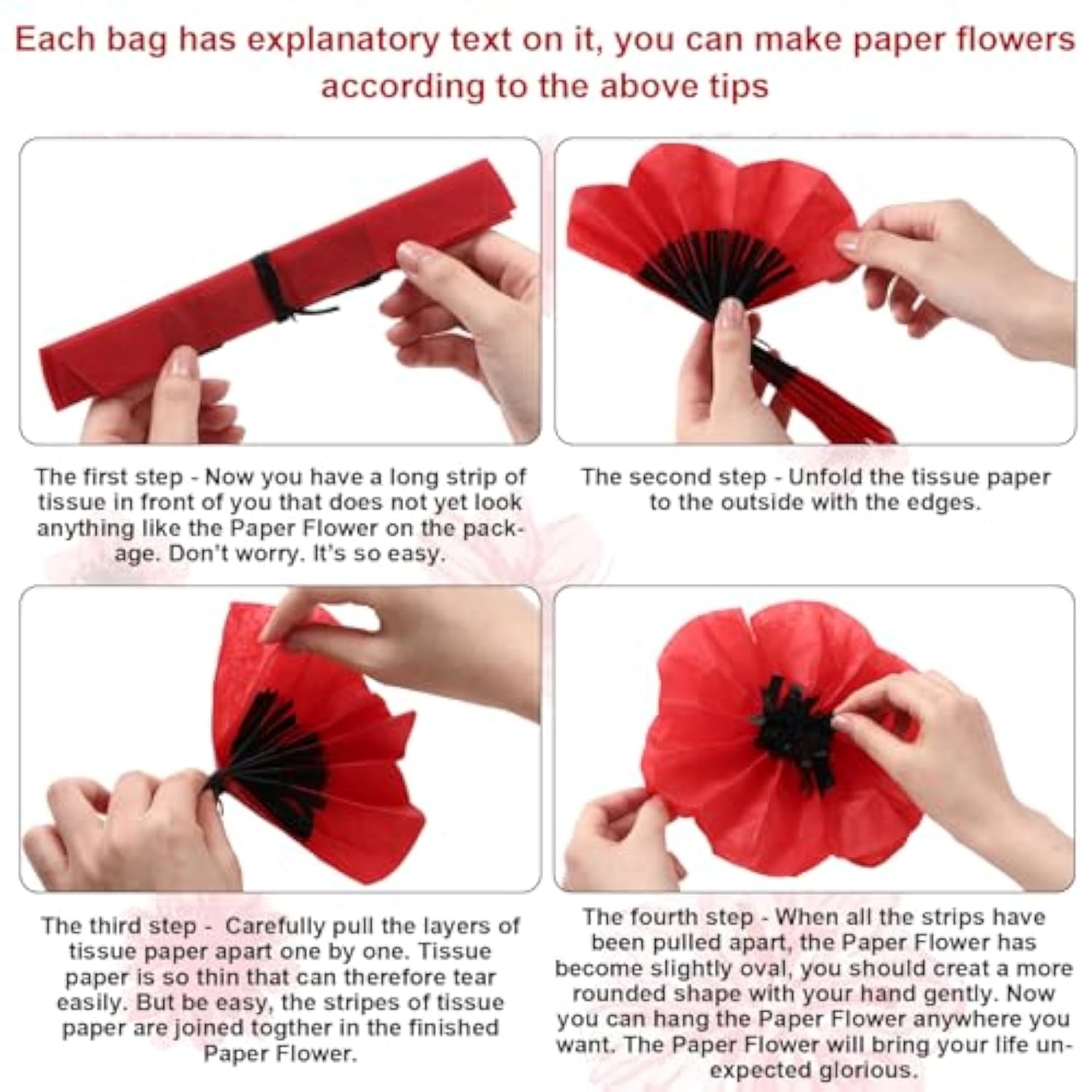 Each bag has explanatory text on it, you can make paper flowers according to the above tips

The first step - Now you have a long strip of tissue in front of you that does not yet look anything like the Paper Flower on the package. Don't worry. It's so easy.

The second step - Unfold the tissue paper to the outside with the edges.

The third step - Carefully pull the layers of tissue paper apart one by one. Tissue paper is so thin that can therefore tear easily. But be easy, the stripes of tissue paper are joined togther in the finished Paper Flower.

The fourth step - When all the strips have been pulled apart, the Paper Flower has become slightly oval, you should creat a more rounded shape with your hand gently. Now you can hang the Paper Flower anywhere you want. The Paper Flower will bring your life unexpected glorious.