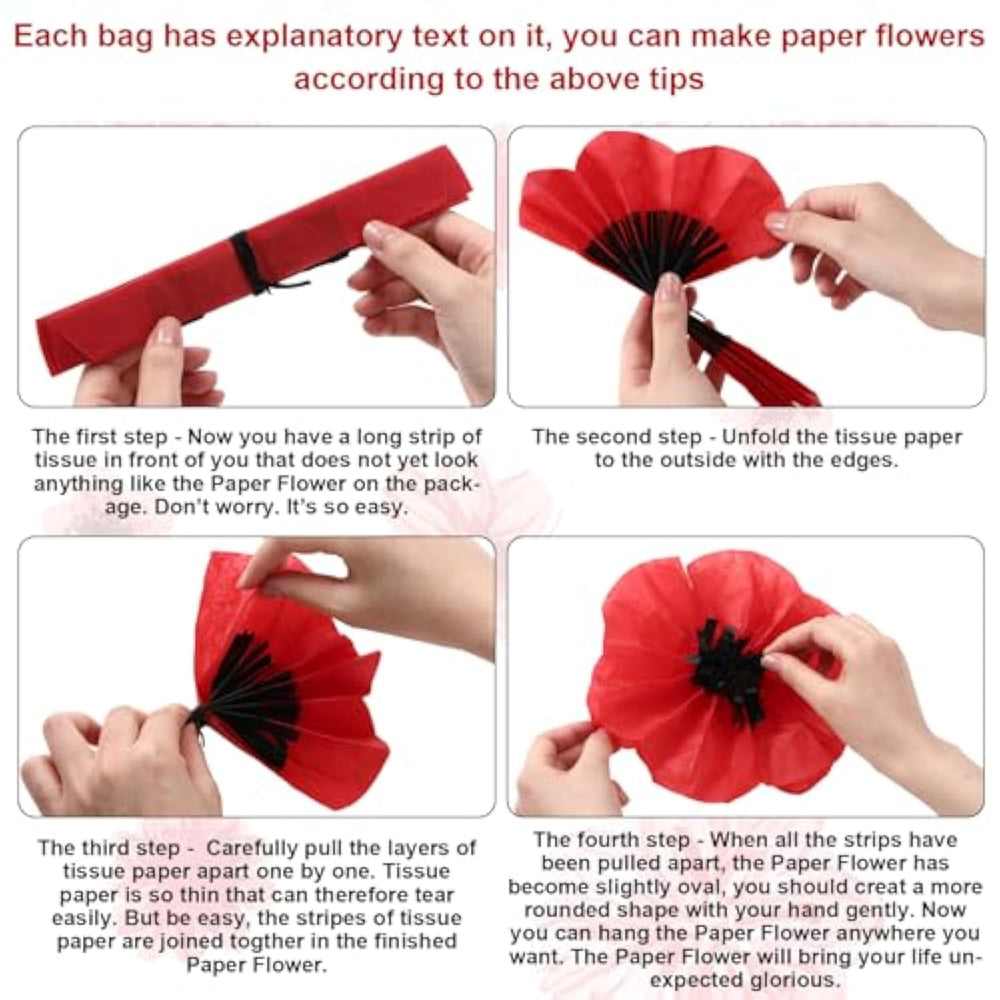 Each bag has explanatory text on it, you can make paper flowers according to the above tips

The first step - Now you have a long strip of tissue in front of you that does not yet look anything like the Paper Flower on the package. Don't worry. It's so easy.

The second step - Unfold the tissue paper to the outside with the edges.

The third step - Carefully pull the layers of tissue paper apart one by one. Tissue paper is so thin that can therefore tear easily. But be easy, the stripes of tissue paper are joined togther in the finished Paper Flower.

The fourth step - When all the strips have been pulled apart, the Paper Flower has become slightly oval, you should creat a more rounded shape with your hand gently. Now you can hang the Paper Flower anywhere you want. The Paper Flower will bring your life unexpected glorious.