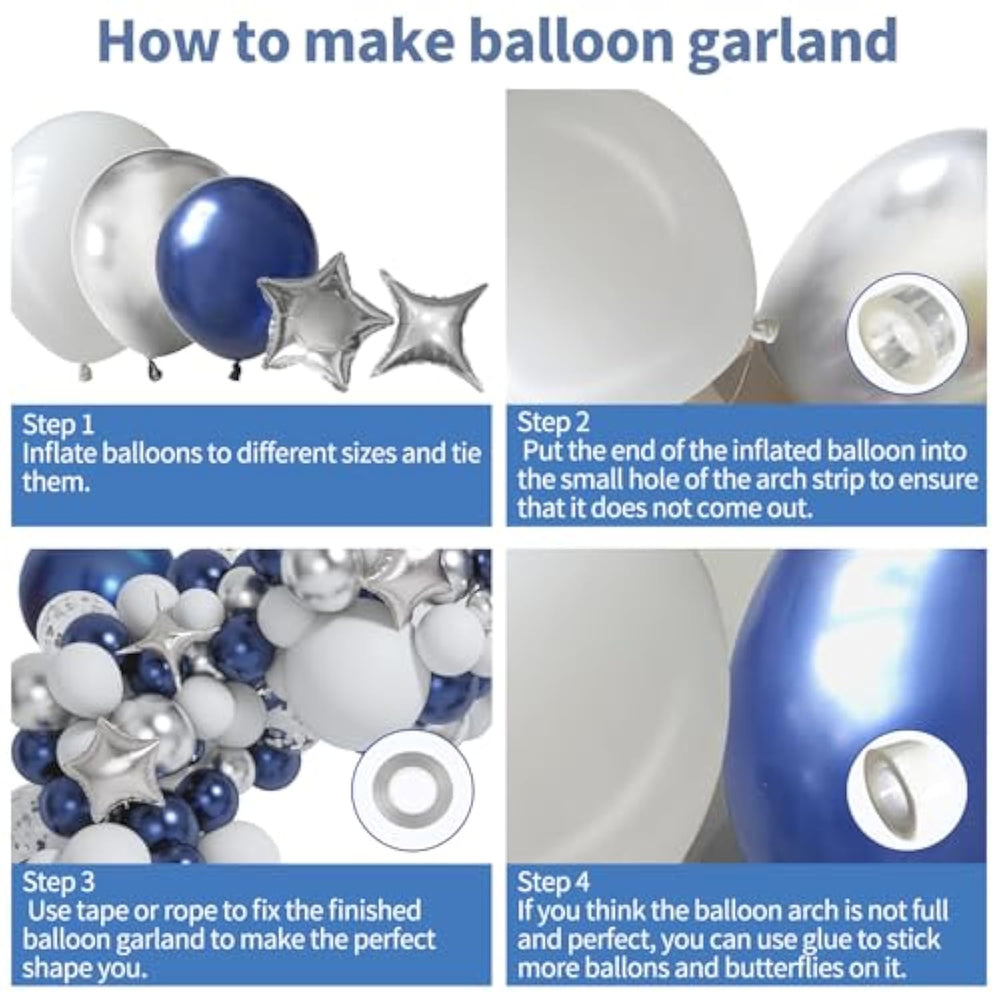 How to make balloon garland

Step 1
Inflate balloons to different sizes and tie them.

Step 2
Put the end of the inflated balloon into the small hole of the arch strip to ensure that it does not come out.

Step 3
Use tape or rope to fix the finished balloon garland to make the perfect shape you.

Step 4
If you think the balloon arch is not full and perfect, you can use glue to stick more ballons and butterflies on it.