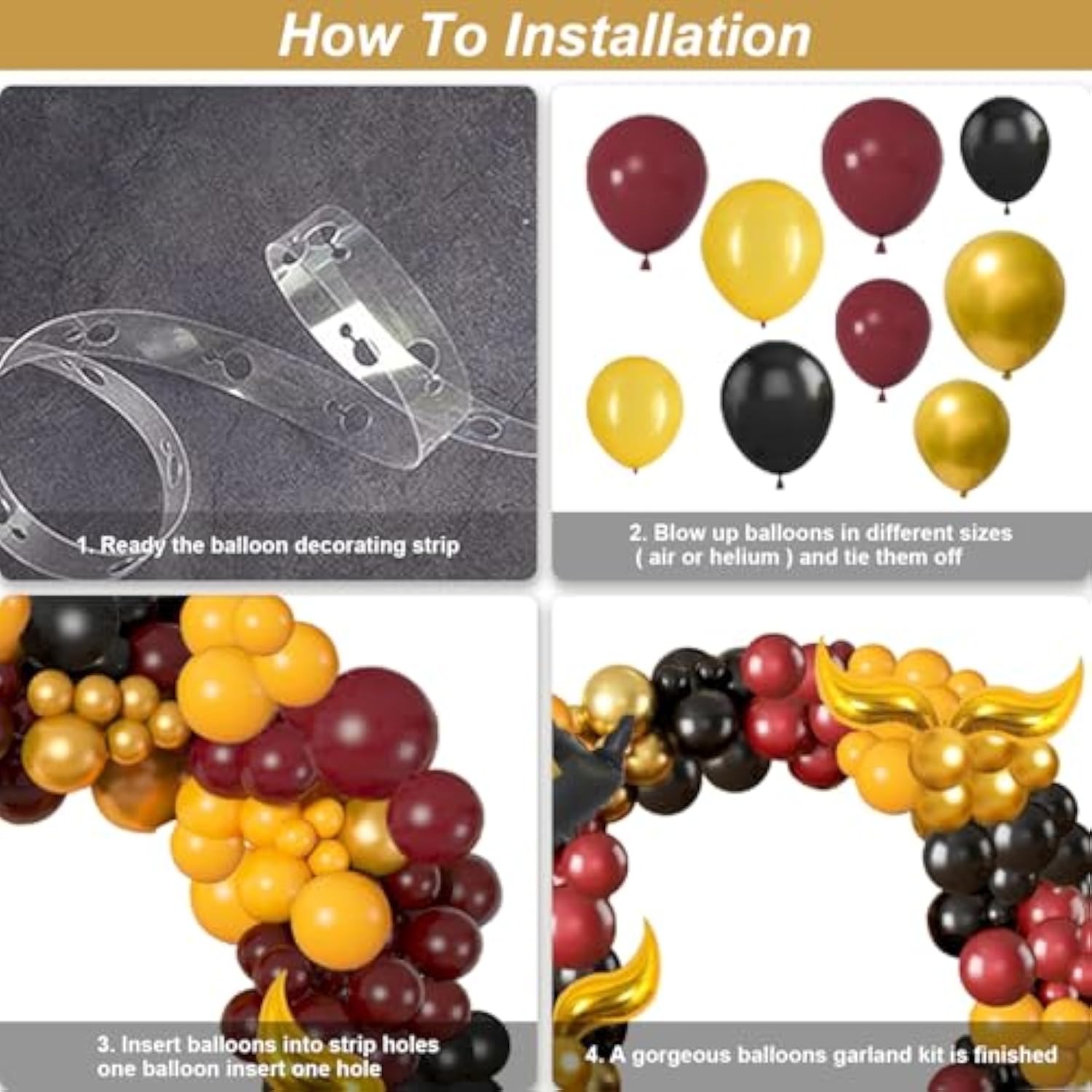 How To Installation

1. Ready the balloon decorating strip

2. Blow up balloons in different sizes ( air or helium ) and tie them off

3. Insert balloons into strip holes one balloon insert one hole

4. A gorgeous balloons garland kit is finished