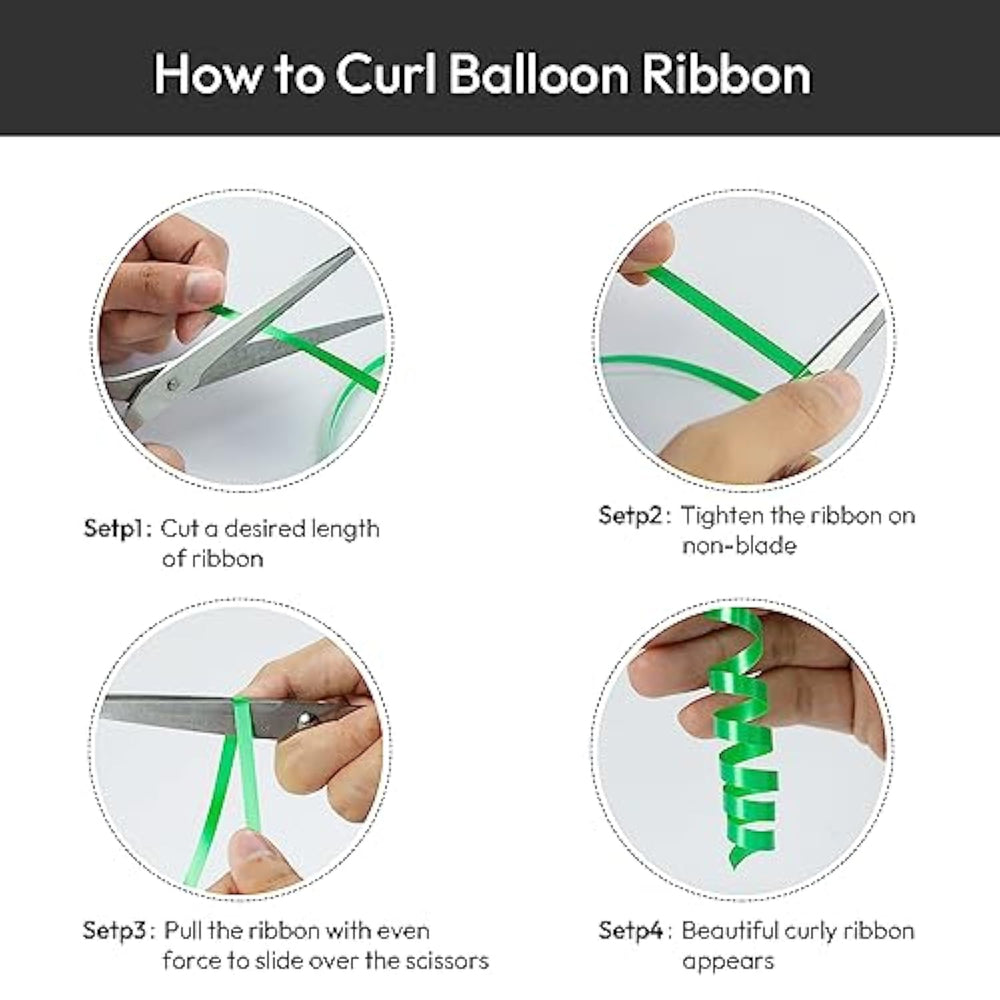 How to Curl Balloon Ribbon

Setp1: Cut a desired length of ribbon

Setp2: Tighten the ribbon on non-blade

Setp3: Pull the ribbon with even force to slide over the scissors

Setp4: Beautiful curly ribbon appears