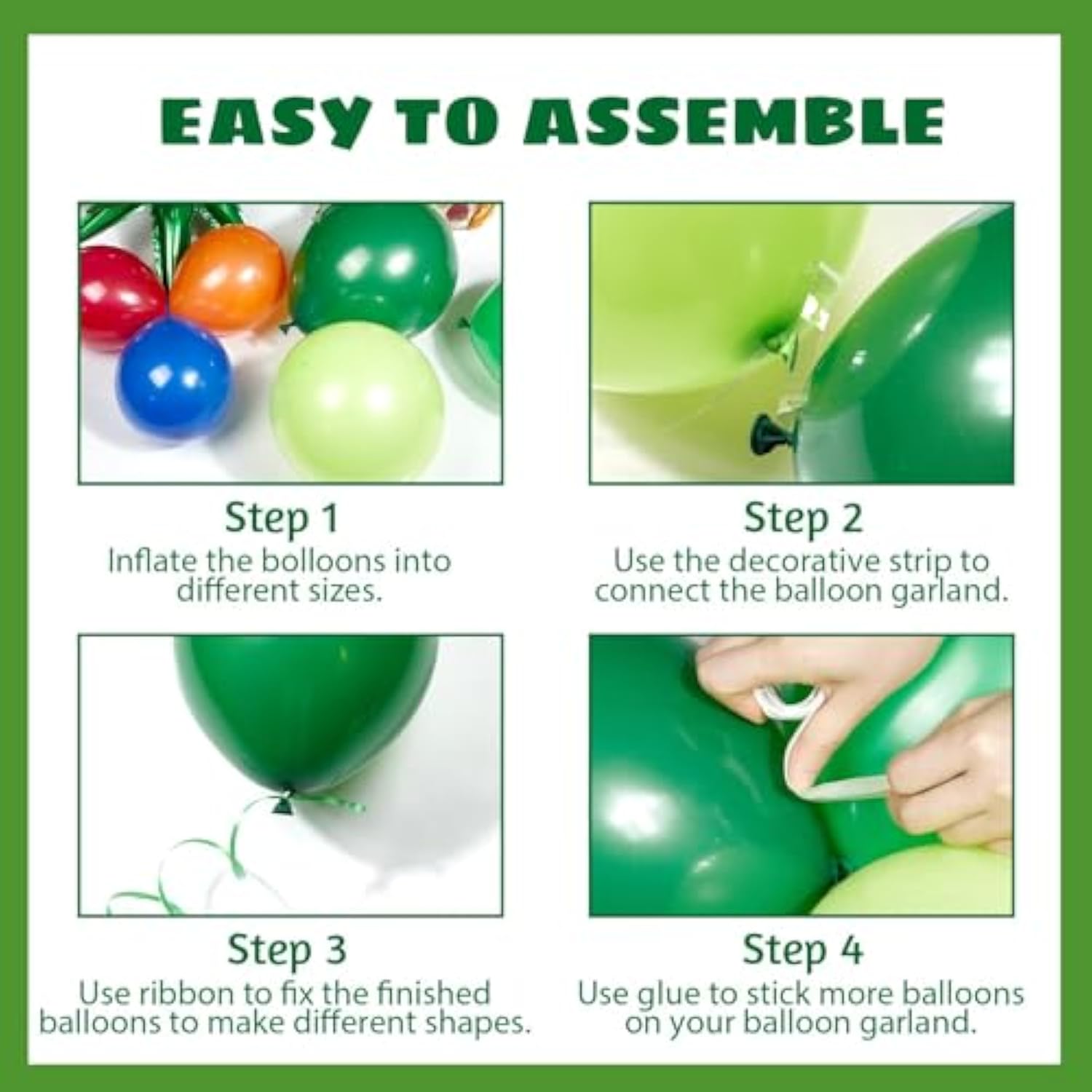 EASY TO ASSEMBLE

Step 1
Inflate the bolloons into different sizes.

Step 2
Use the decorative strip to connect the balloon garland.

Step 3
Use ribbon to fix the finished balloons to make different shapes.

Step 4
Use glue to stick more balloons on your balloon garland.