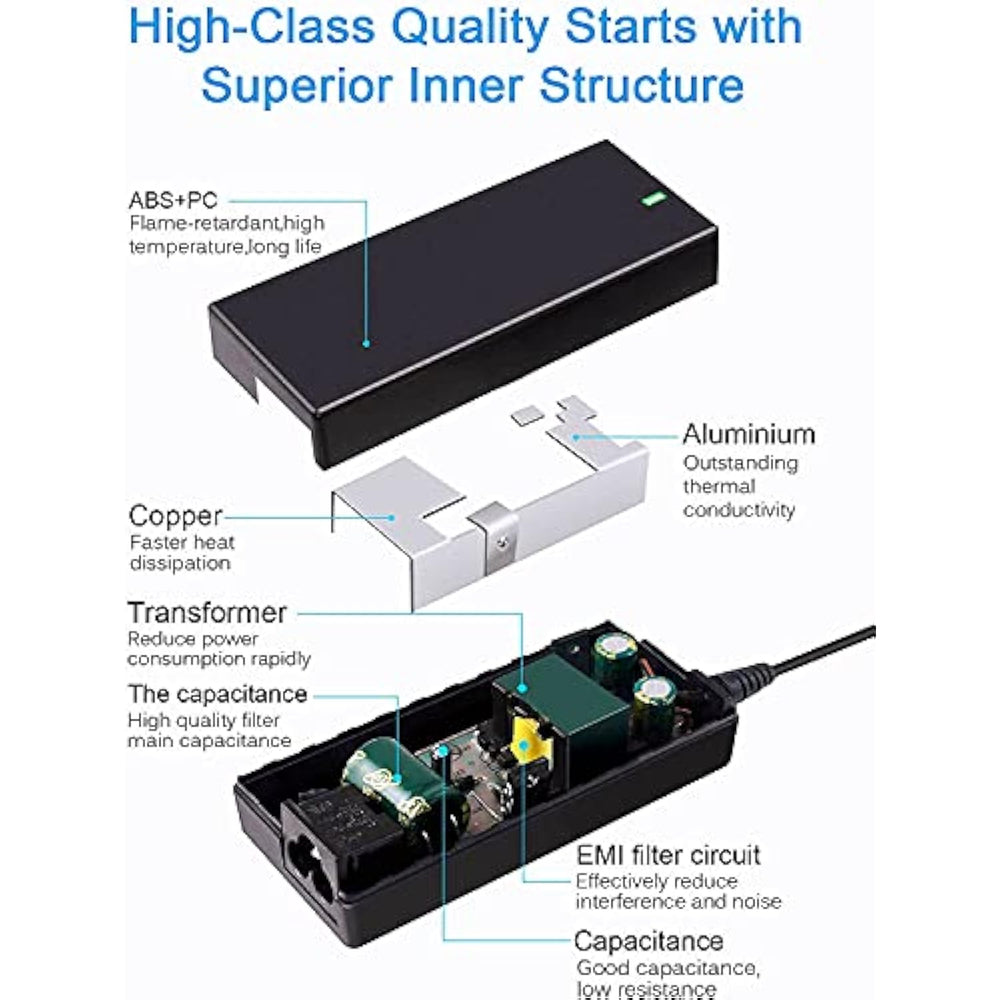 High-Class Quality Starts with Superior Inner Structure

ABS+PC
Flame-retardant,high temperature,long life

Aluminium
Outstanding thermal conductivity

Copper
Faster heat dissipation

Transformer
Reduce power consumption rapidly

The capacitance
High quality filter main capacitance

EMI filter circuit
Effectively reduce interference and noise

Capacitance
Good capacitance, low resistance