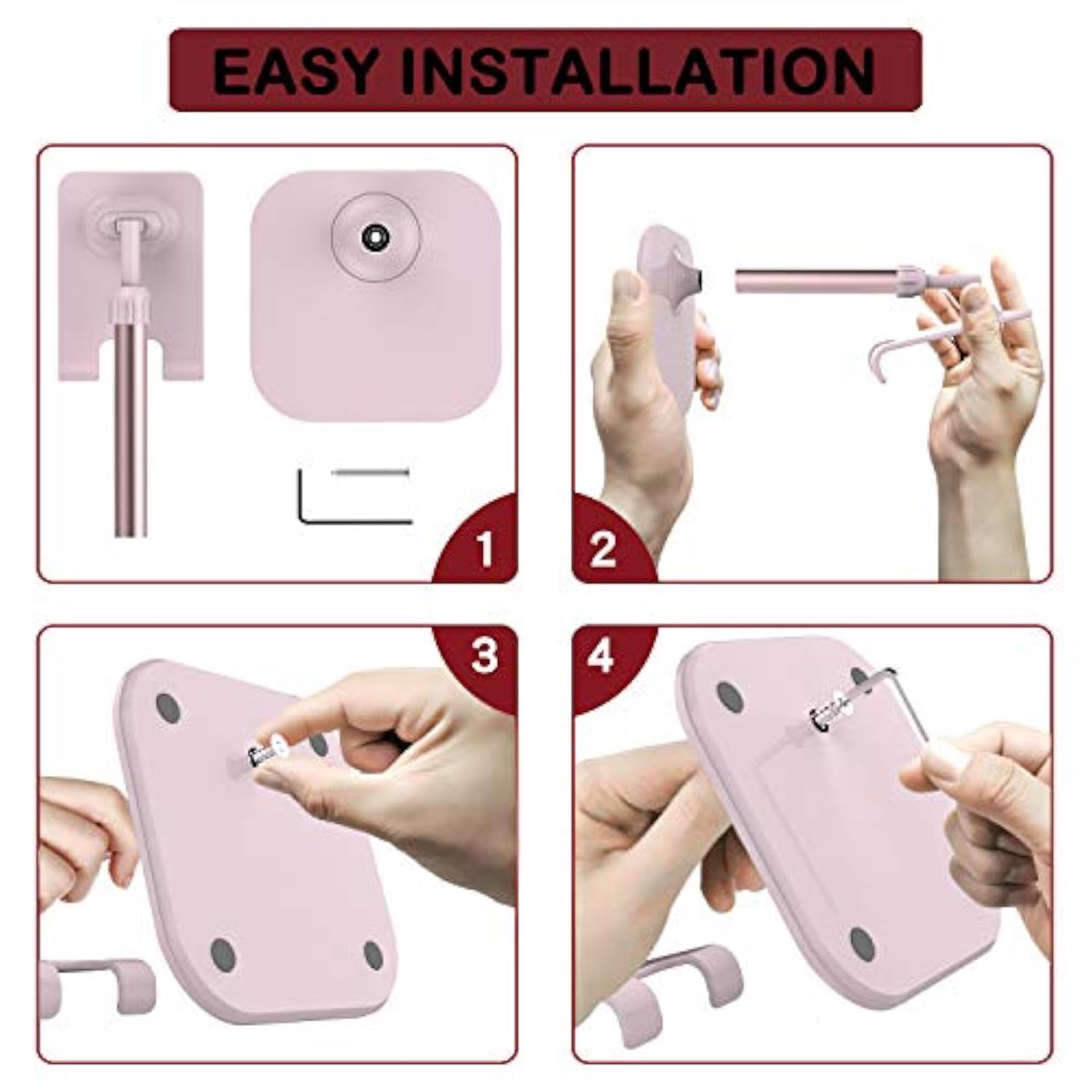 EASY INSTALLATION

1

2

3

4