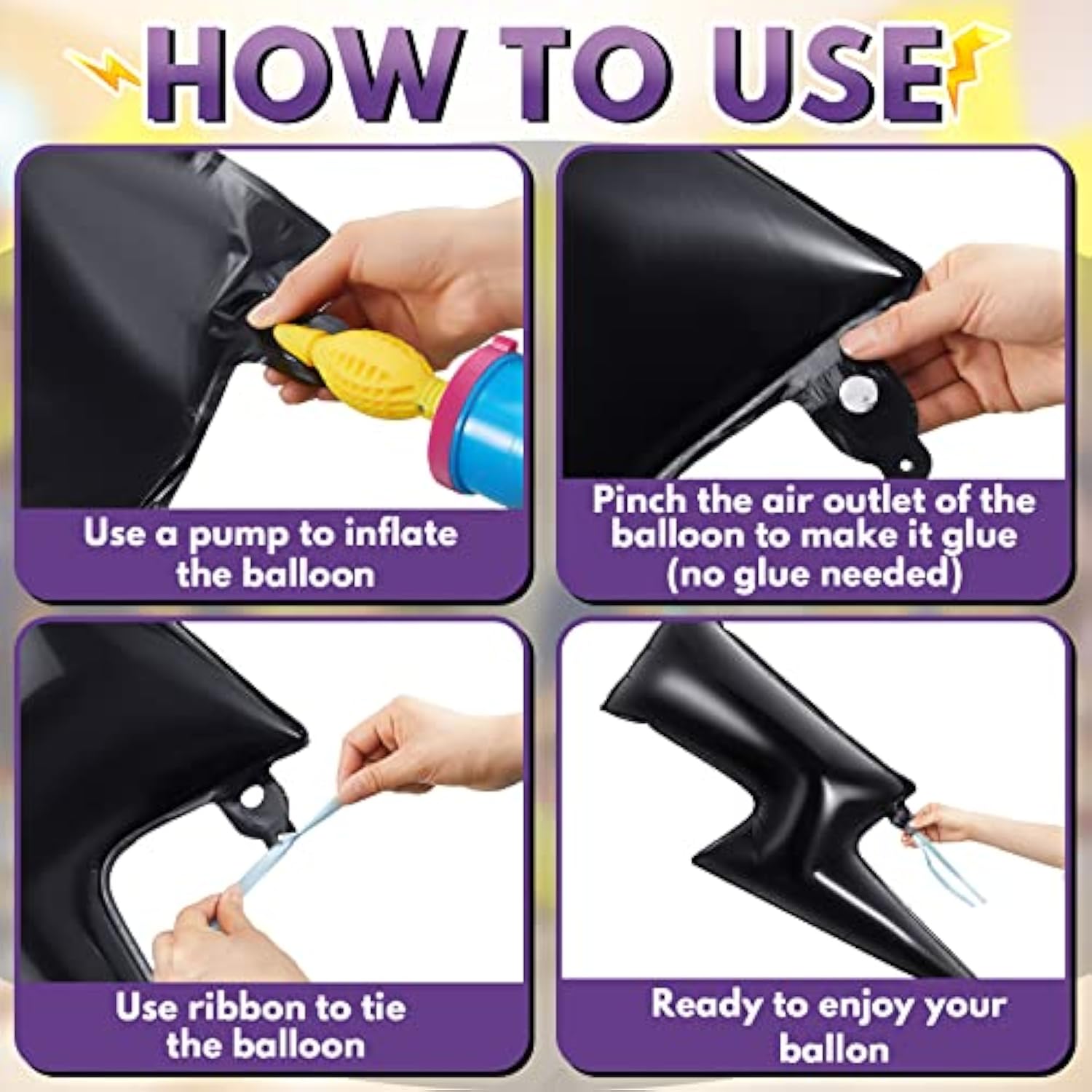 HOW TO USE

Use a pump to inflate the balloon

Pinch the air outlet of the balloon to make it glue (no glue needed)

Use ribbon to tie the balloon

Ready to enjoy your ballon