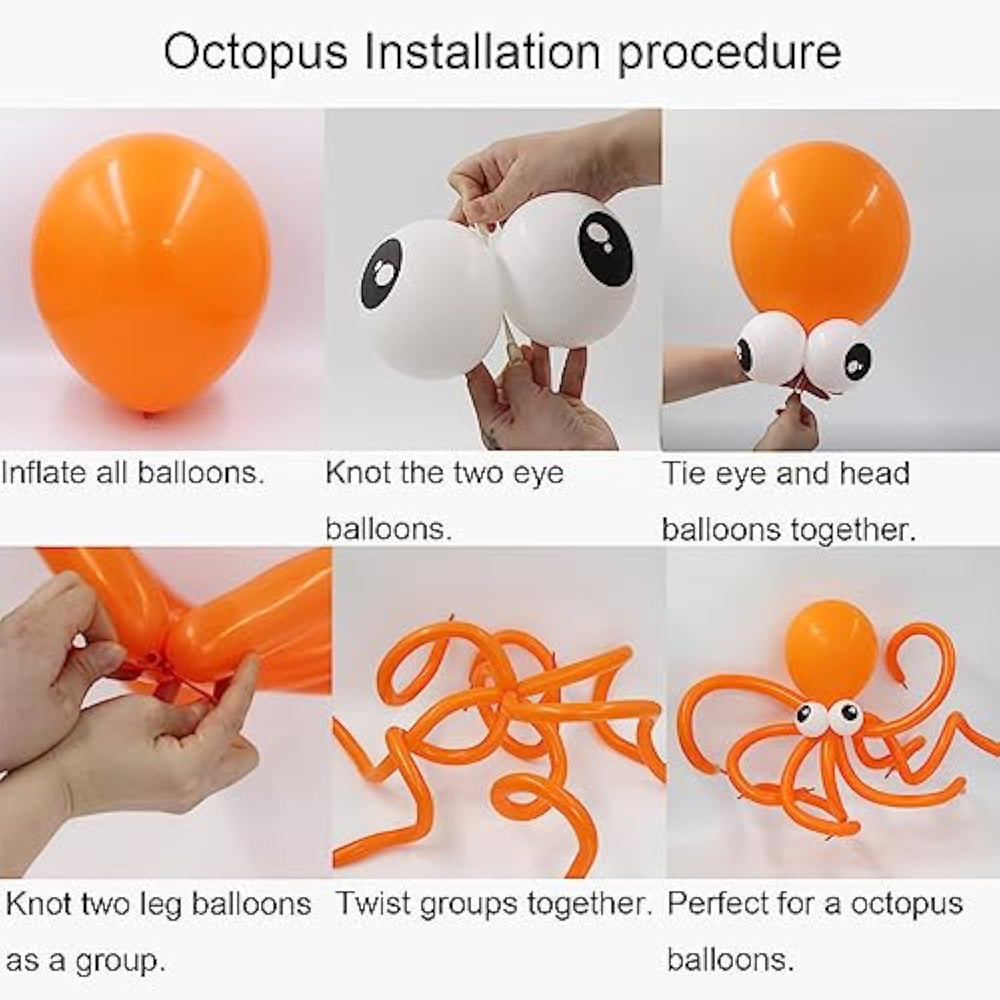 Octopus Installation procedure

Inflate all balloons.

Knot the two eye balloons.

Tie eye and head balloons together.

Knot two leg balloons as a group.

Twist groups together.

Perfect for a octopus balloons.