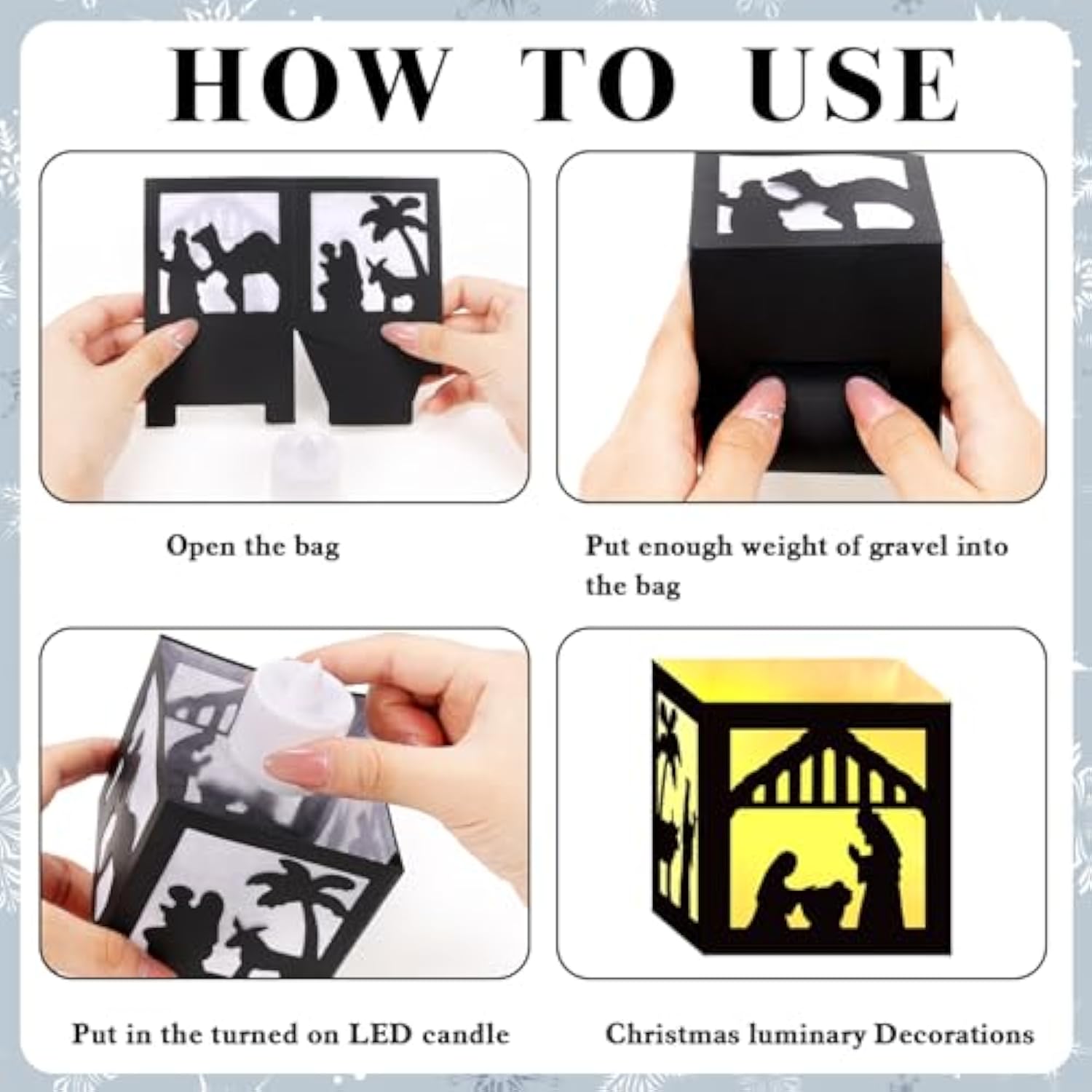 HOW TO USE

Open the bag

Put enough weight of gravel into the bag

Put in the turned on LED candle

Christmas luminary Decorations