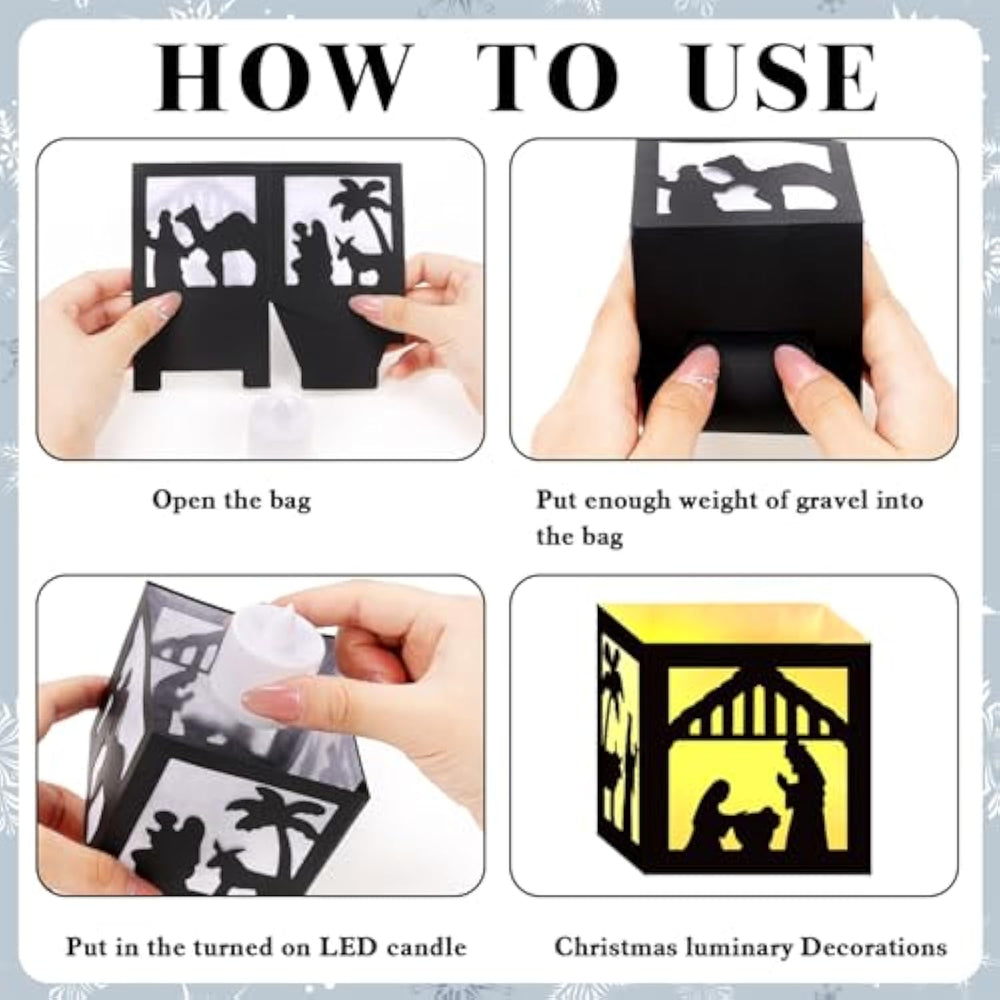 HOW TO USE

Open the bag

Put enough weight of gravel into the bag

Put in the turned on LED candle

Christmas luminary Decorations