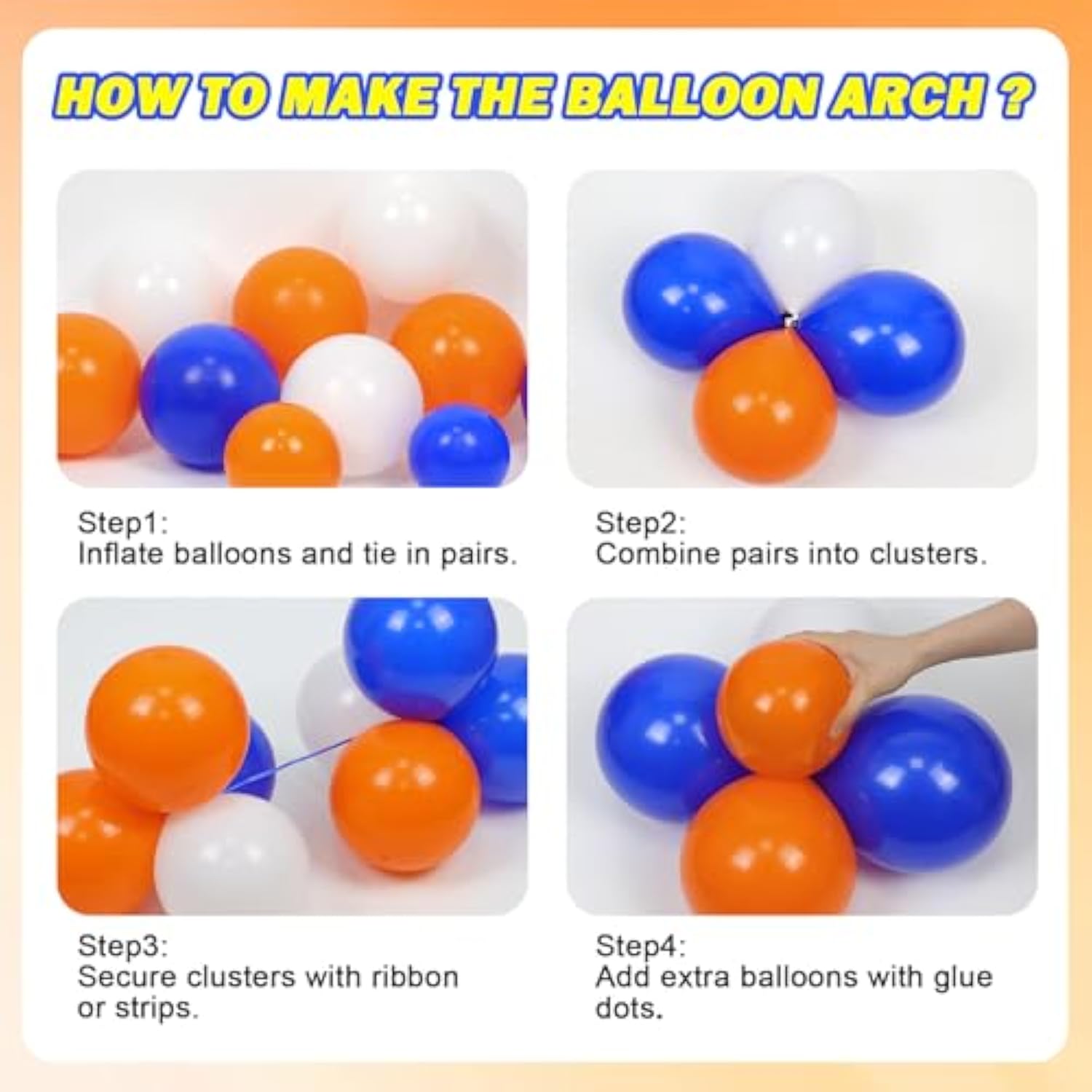 HOW TO MAKE THE BALLOON ARCH ?

Step1:
Inflate balloons and tie in pairs.

Step2:
Combine pairs into clusters.

Step3:
Secure clusters with ribbon or strips.

Step4:
Add extra balloons with glue dots.