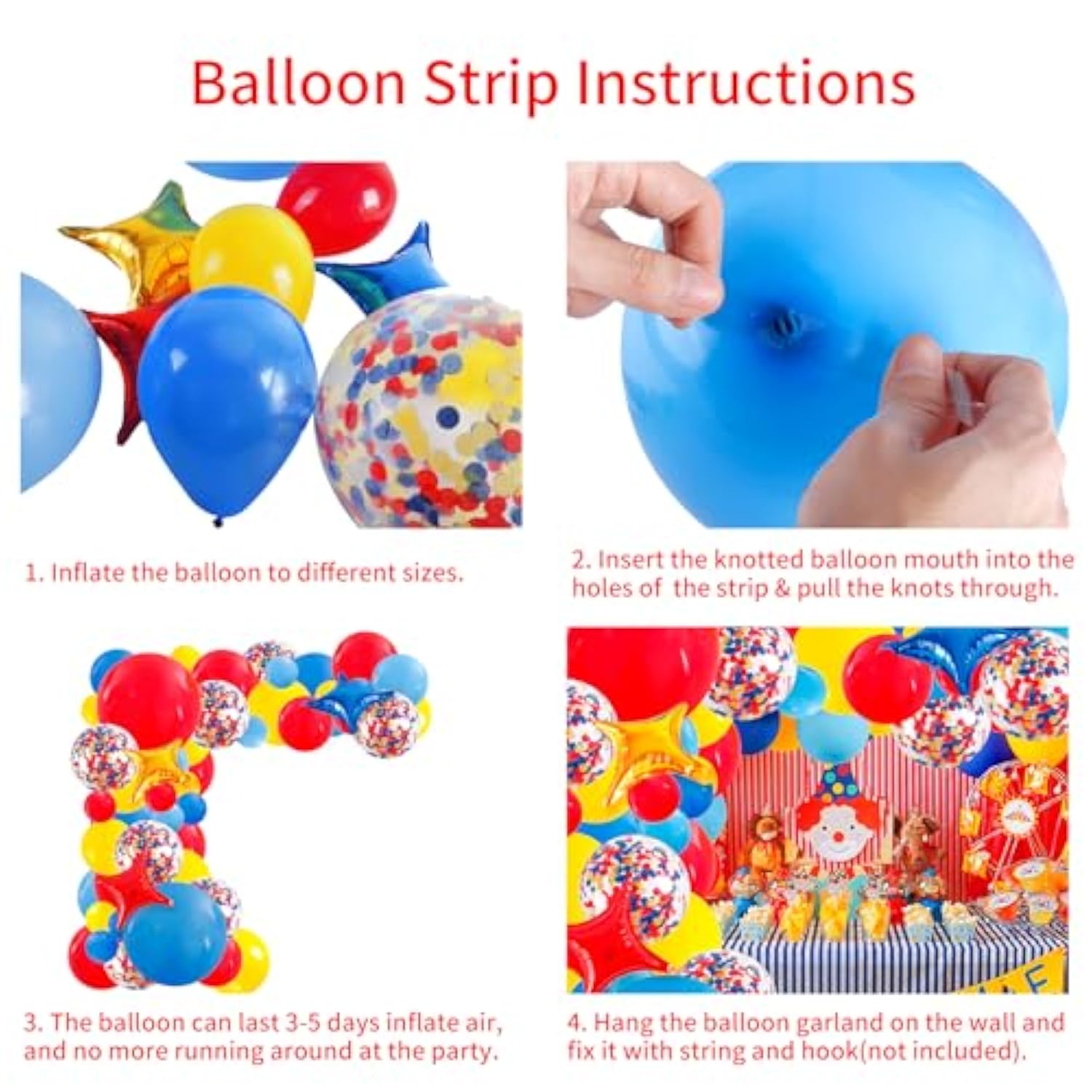 Balloon Strip Instructions

1. Inflate the balloon to different sizes.

2. Insert the knotted balloon mouth into the holes of the strip & pull the knots through.

3. The balloon can last 3-5 days inflate air, and no more running around at the party.

4. Hang the balloon garland on the wall and fix it with string and hook(not included).