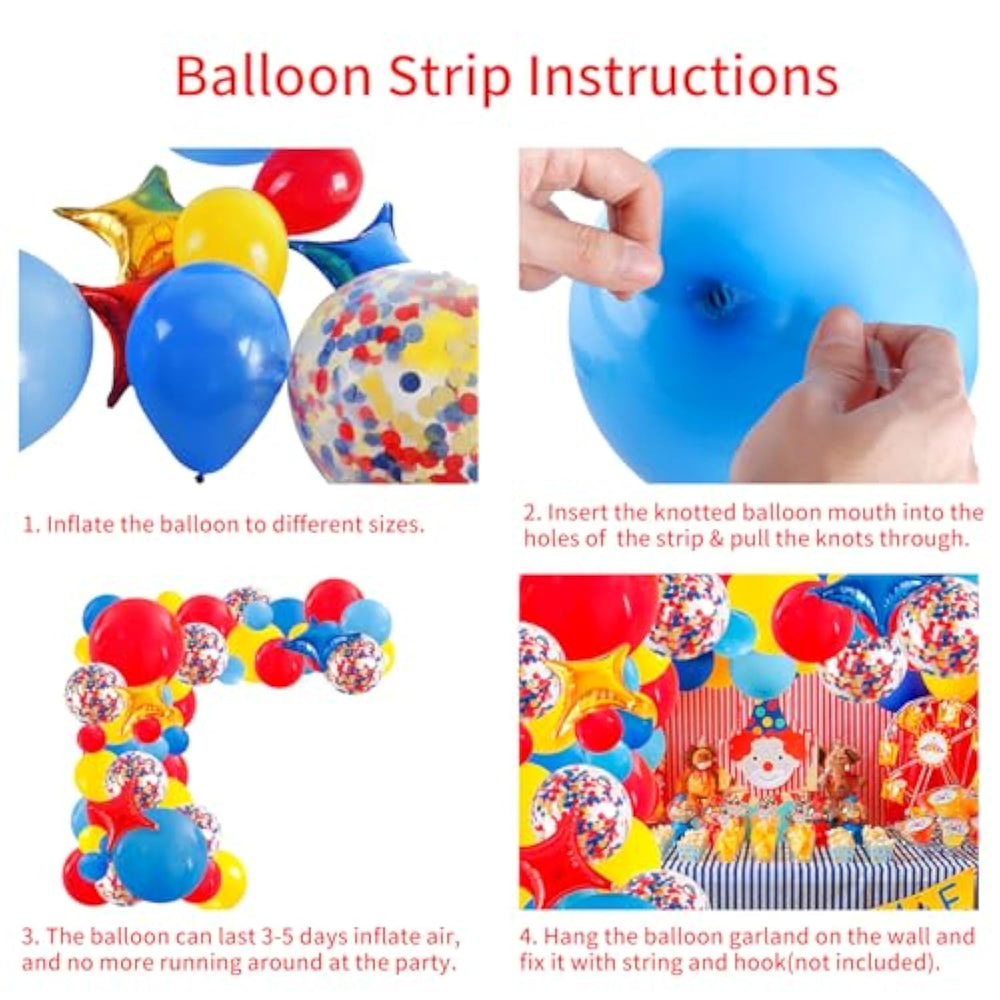 Balloon Strip Instructions

1. Inflate the balloon to different sizes.

2. Insert the knotted balloon mouth into the holes of the strip & pull the knots through.

3. The balloon can last 3-5 days inflate air, and no more running around at the party.

4. Hang the balloon garland on the wall and fix it with string and hook(not included).