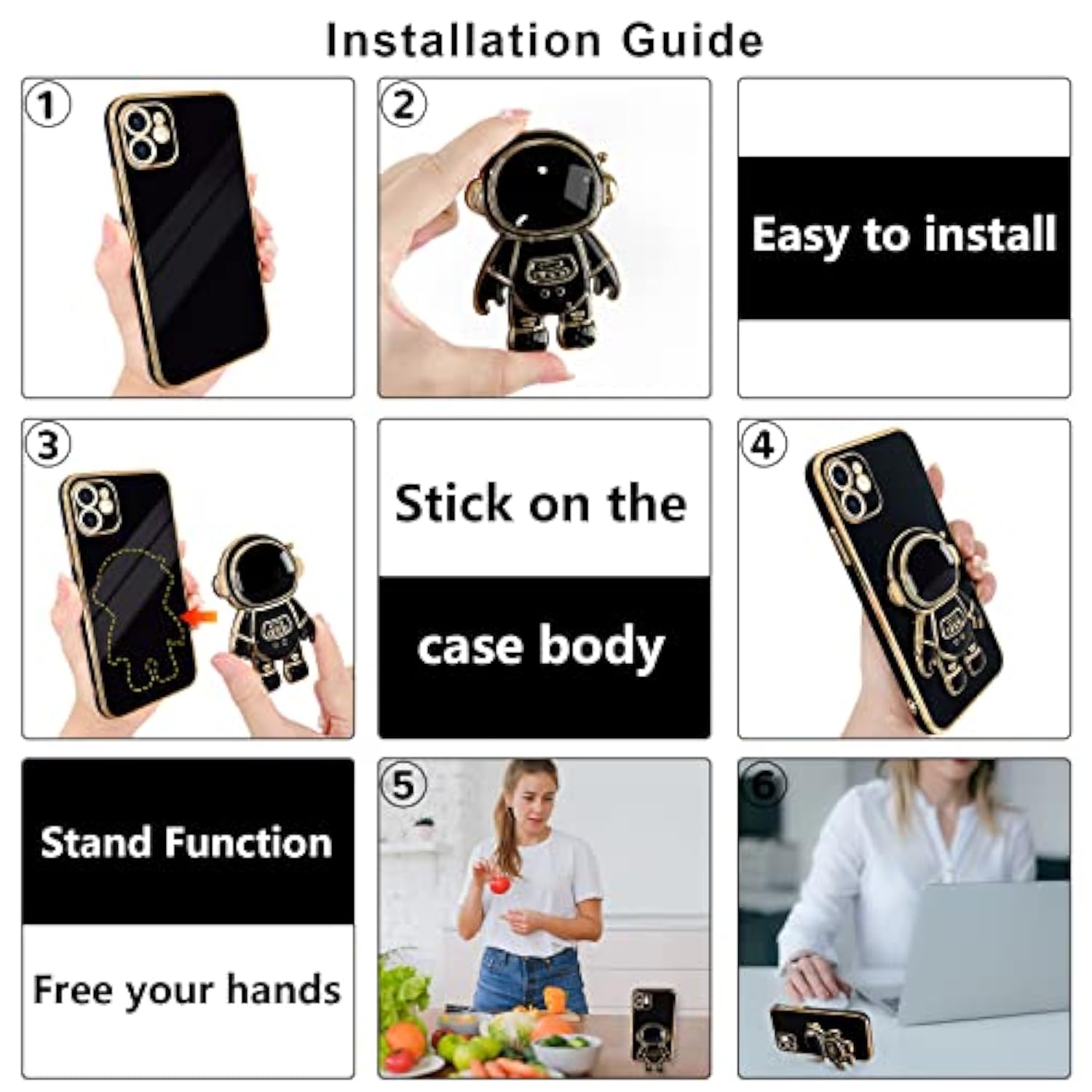 Installation Guide

1

2

Easy to install

3

Stick on the

case body

4

Stand Function

Free your hands

5

6