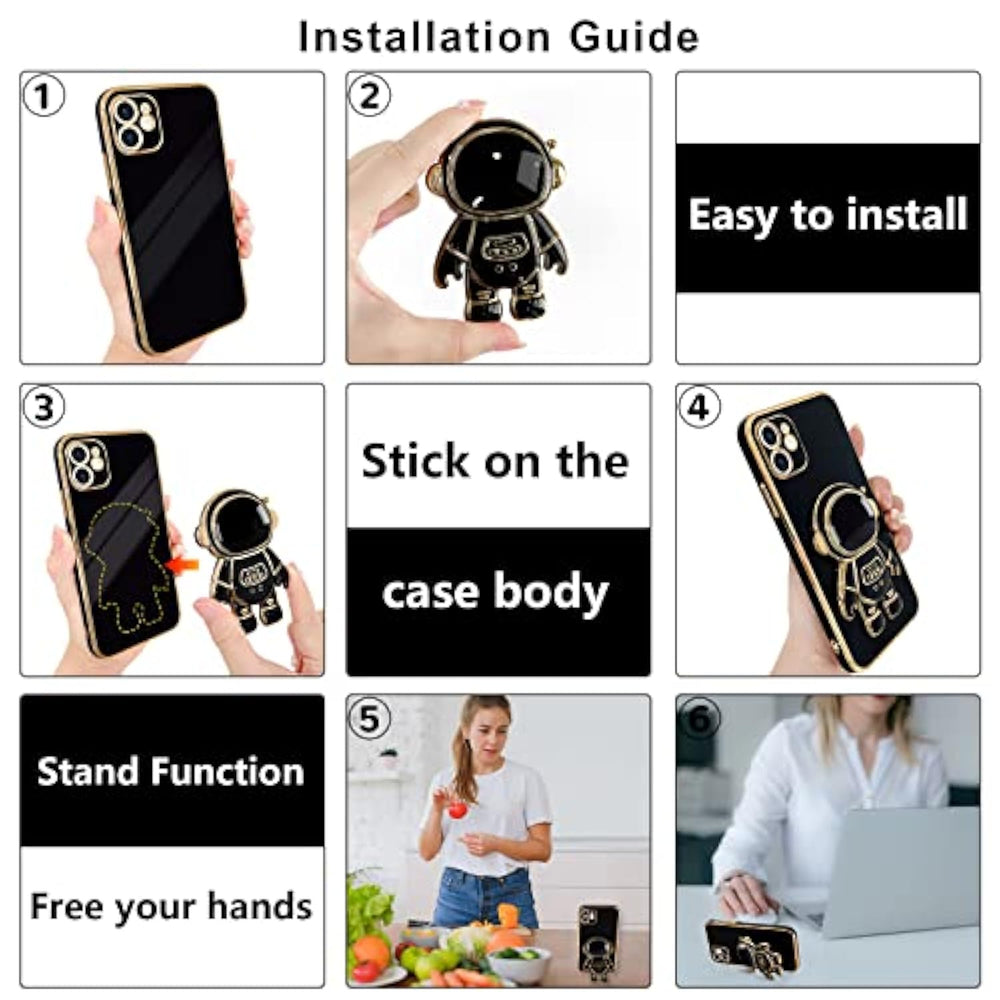 Installation Guide

1

2

Easy to install

3

Stick on the

case body

4

Stand Function

Free your hands

5

6