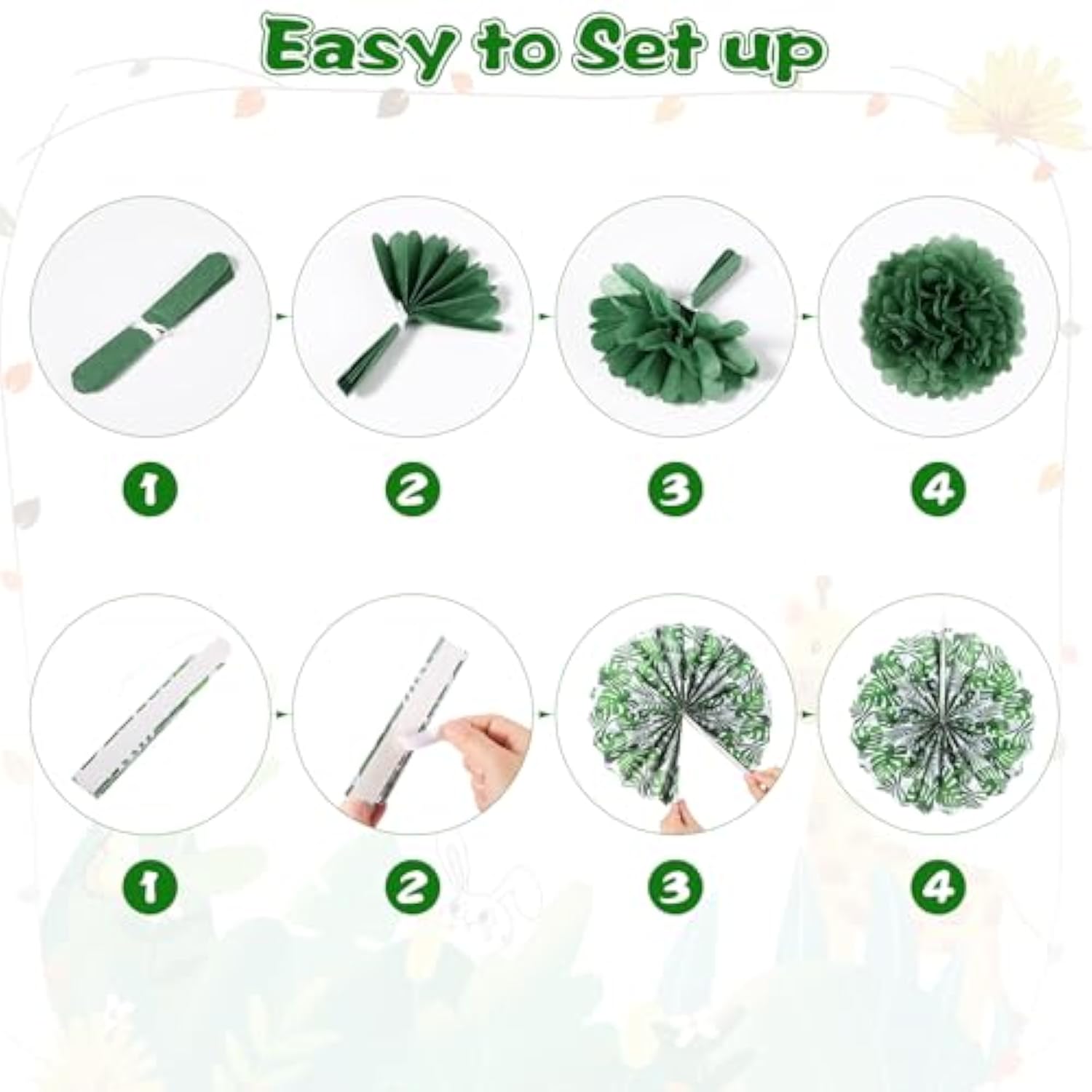 Easy to Set up

1

2

3

4

1

2

3

4